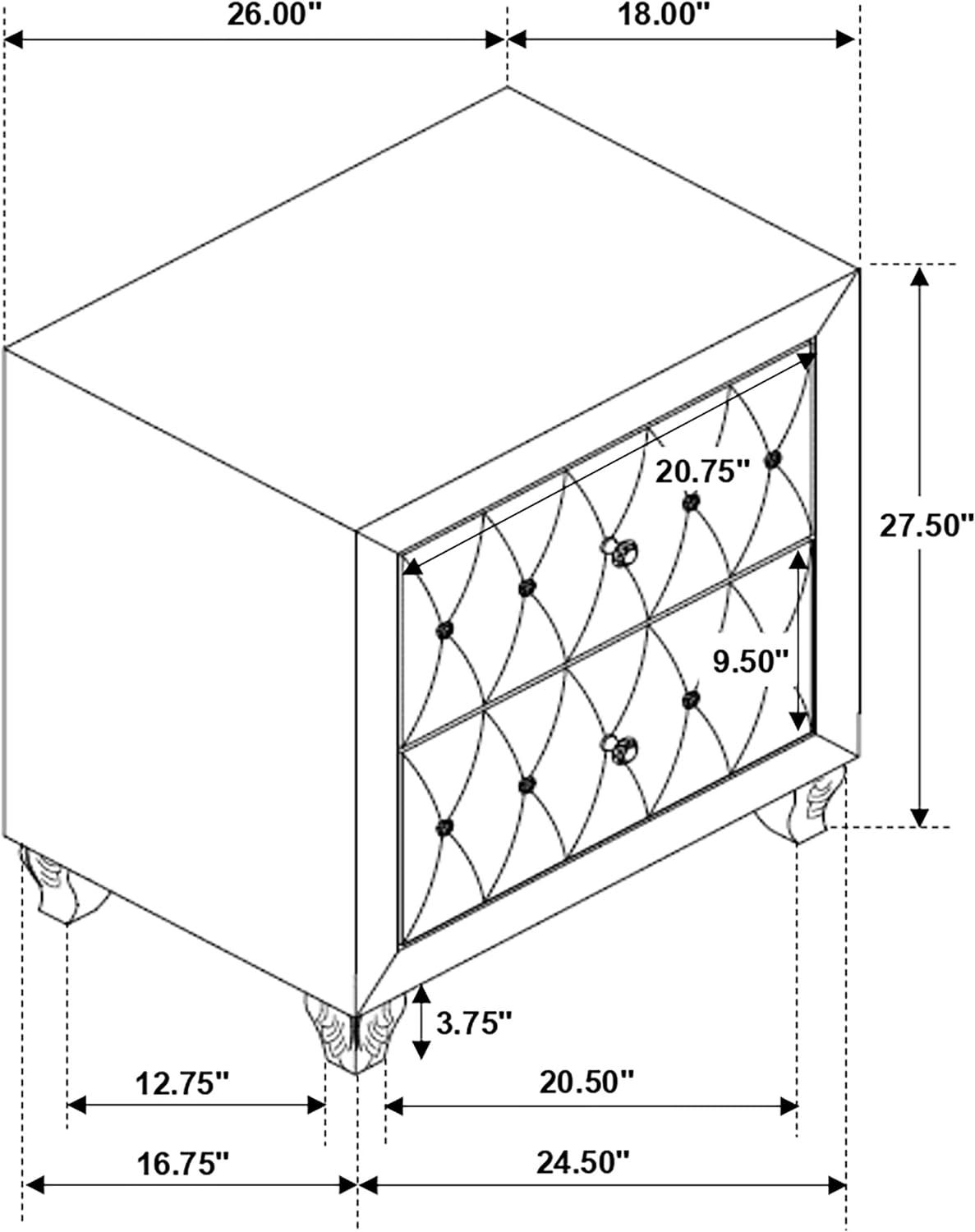 26.00"
18.00"
20.75"
27.50"
9.50"
3.75"
12.75"
20.50"
16.75"
24.50"