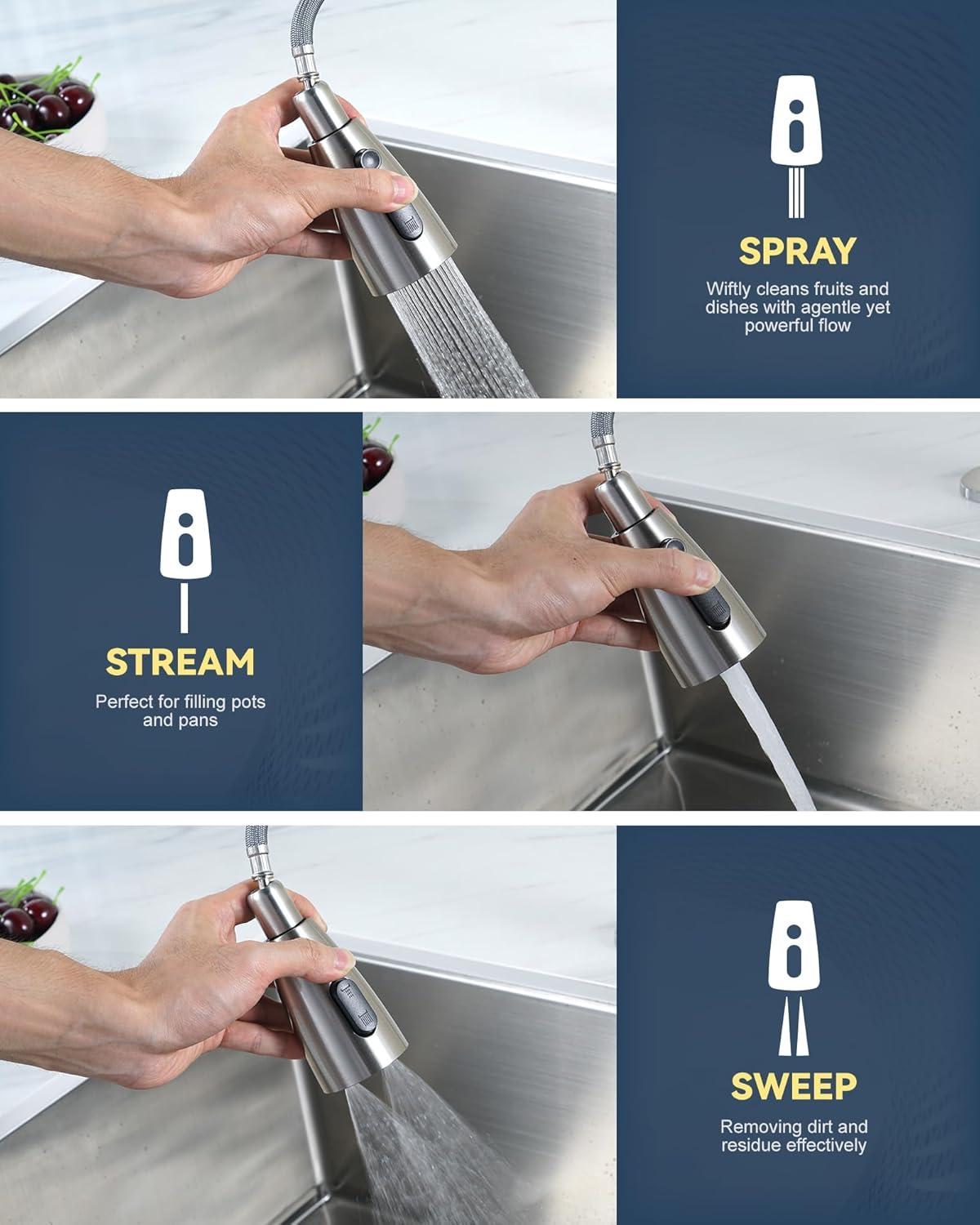 SPRAY

Wiftly cleans fruits and dishes with agentle yet powerful flow

STREAM

Perfect for filling pots and pans

SWEEP

Removing dirt and residue effectively