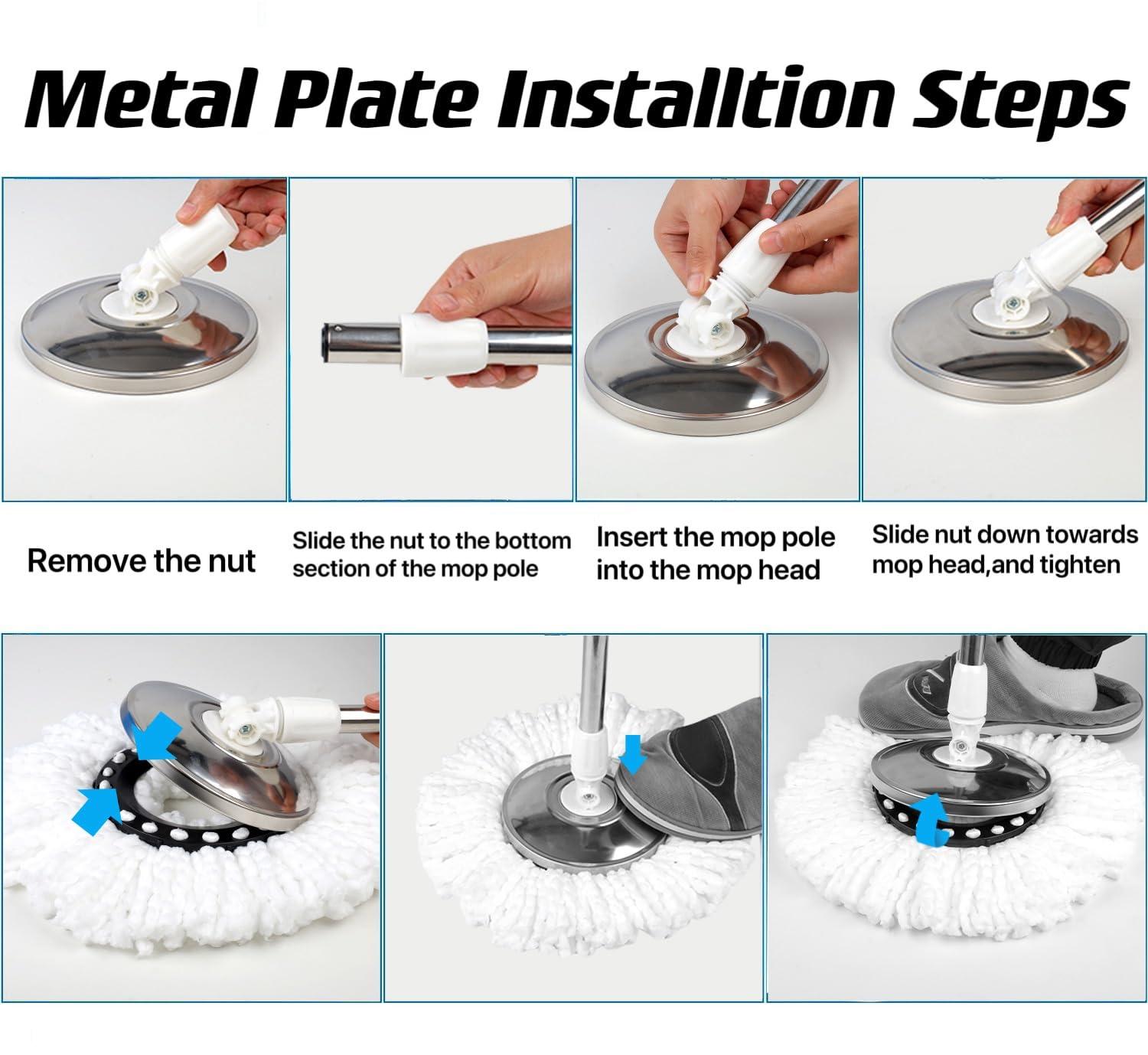 Metal Plate Installtion Steps

Remove the nut

Slide the nut to the bottom section of the mop pole

Insert the mop pole into the mop head

Slide nut down towards mop head,and tighten