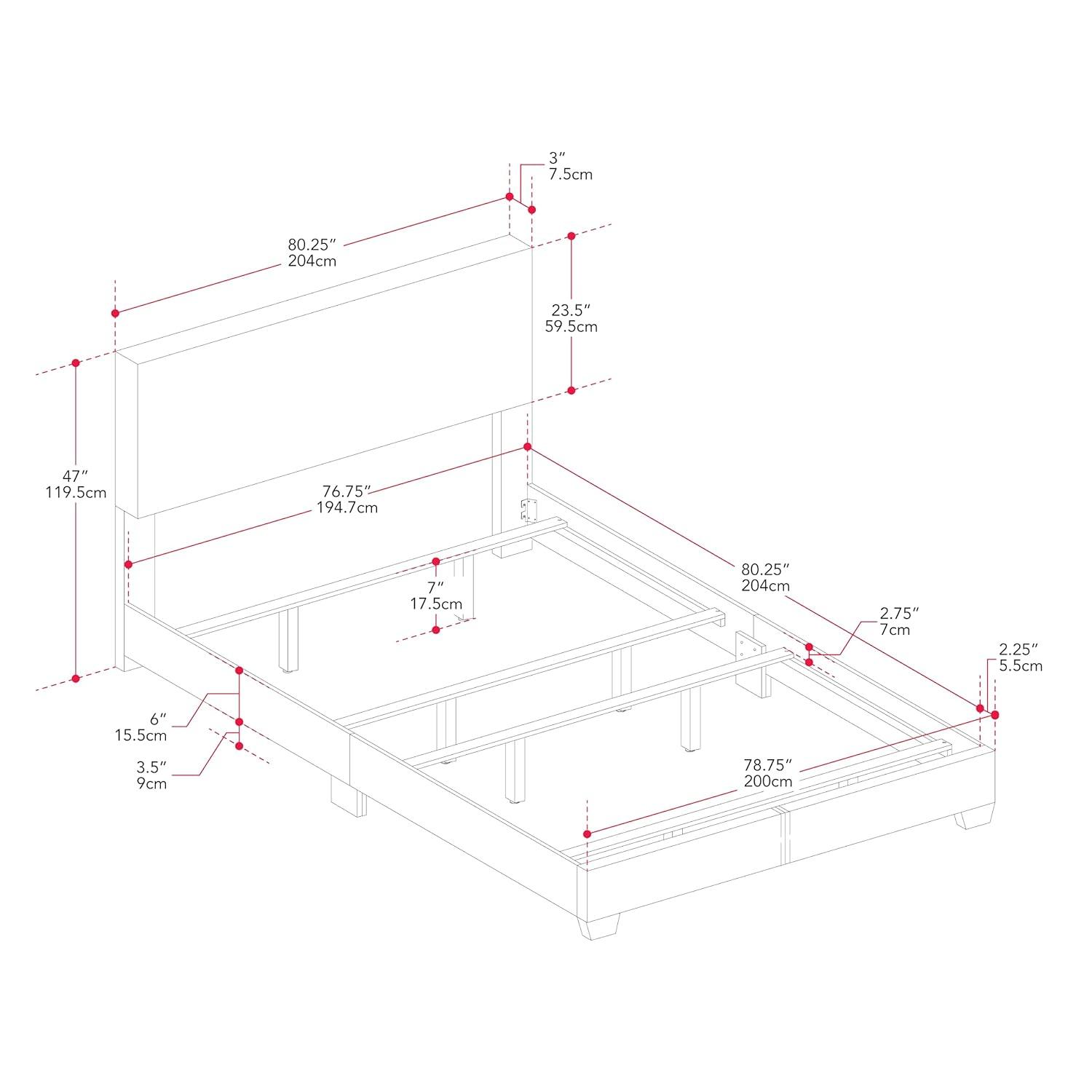 3″
7.5cm

80.25″
204cm

23.5″
59.5cm

47″
119.5cm

76.75″
194.7cm

7″
17.5cm

80.25″
204cm

2.75″
7cm

2.25″
5.5cm

6″
15.5cm

3.5″
9cm

78.75″
200cm