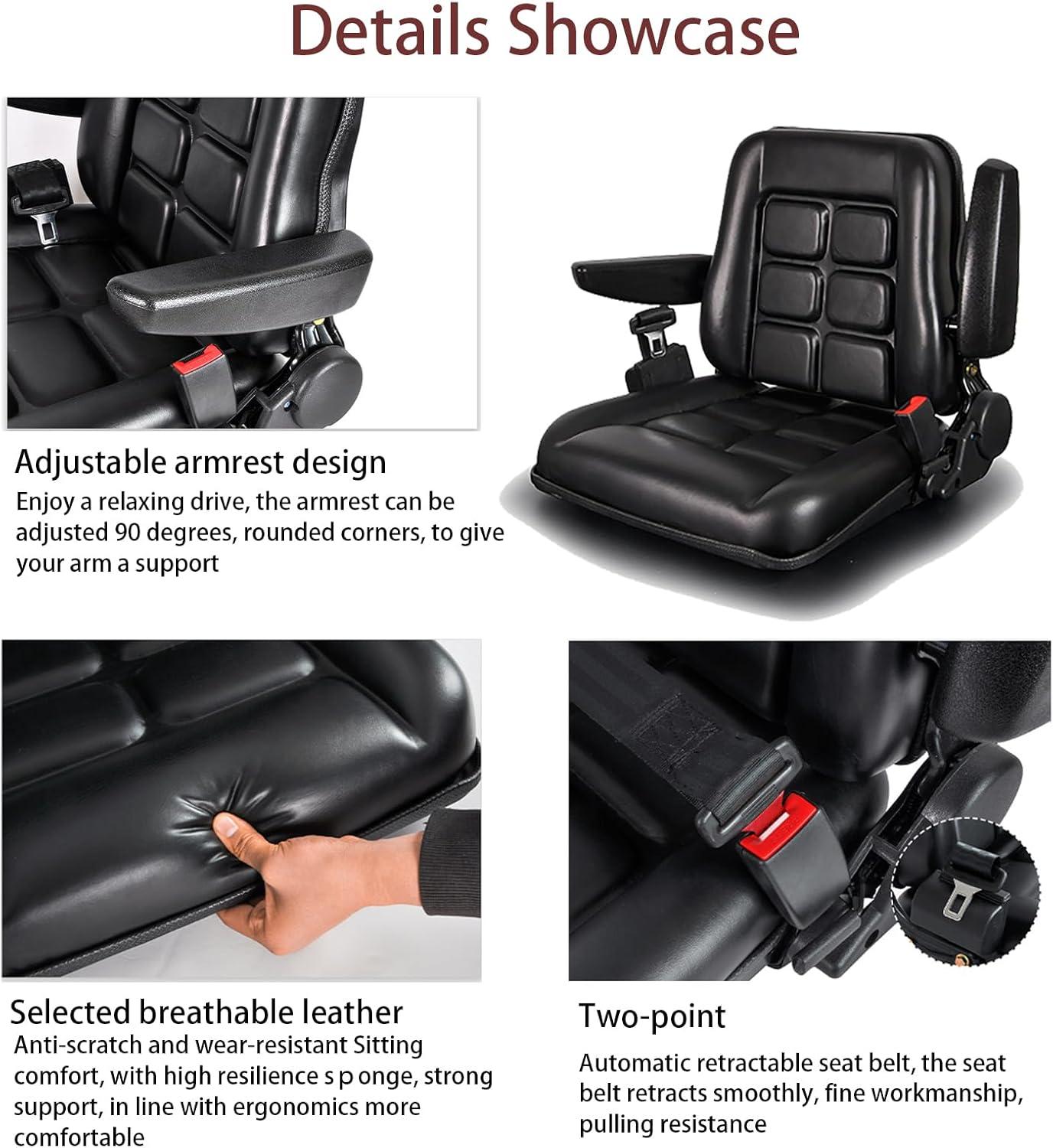 Details Showcase

Adjustable armrest design
Enjoy a relaxing drive, the armrest can be adjusted 90 degrees, rounded corners, to give your arm a support

Selected breathable leather
Anti-scratch and wear-resistant Sitting comfort, with high resilience s p onge, strong support, in line with ergonomics more comfortable

Two-point
Automatic retractable seat belt, the seat belt retracts smoothly, fine workmanship, pulling resistance