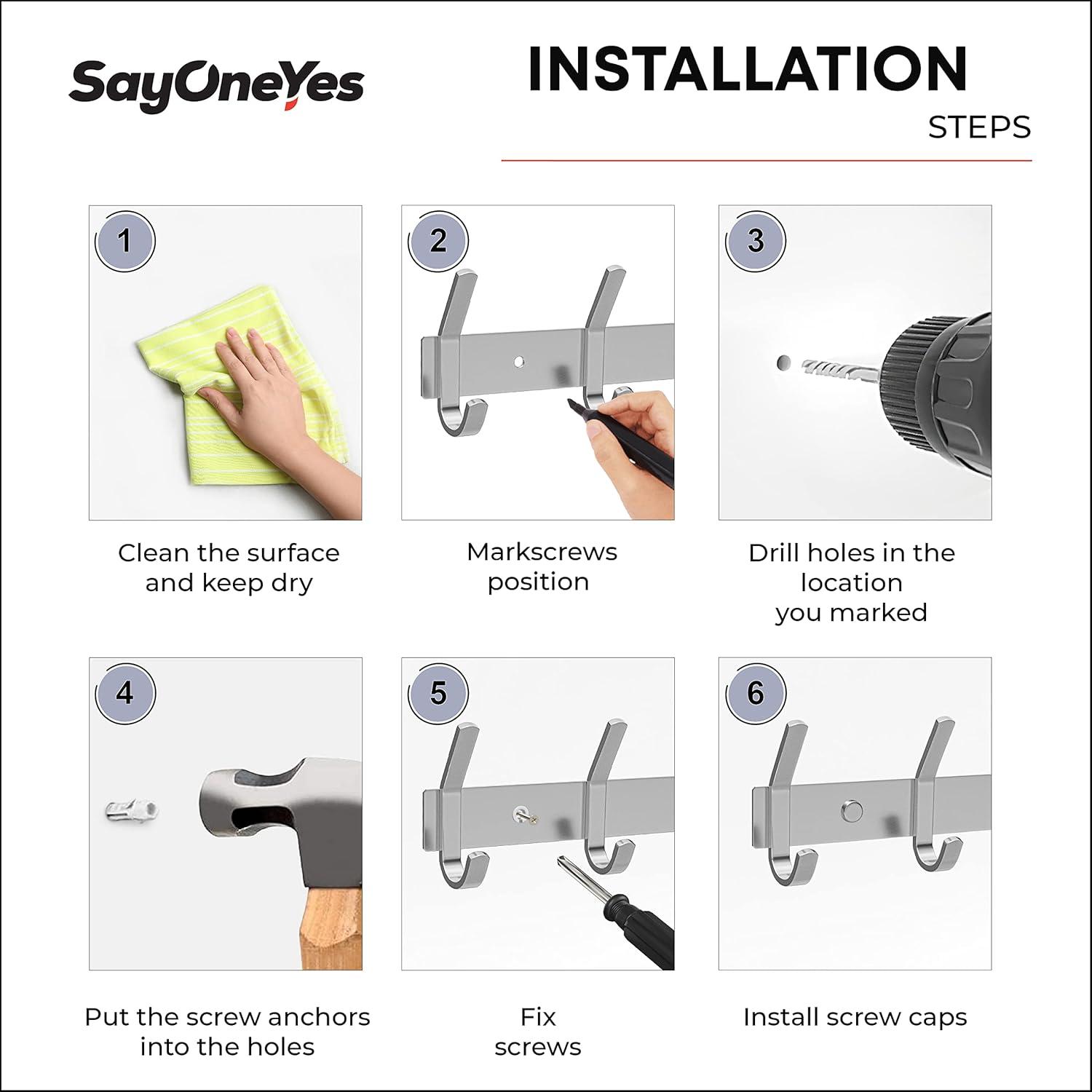 SayOneYes

INSTALLATION

STEPS

1

Clean the surface and keep dry

2

Markscrews position

3

Drill holes in the location you marked

4

Put the screw anchors into the holes

5

Fix screws

6

Install screw caps