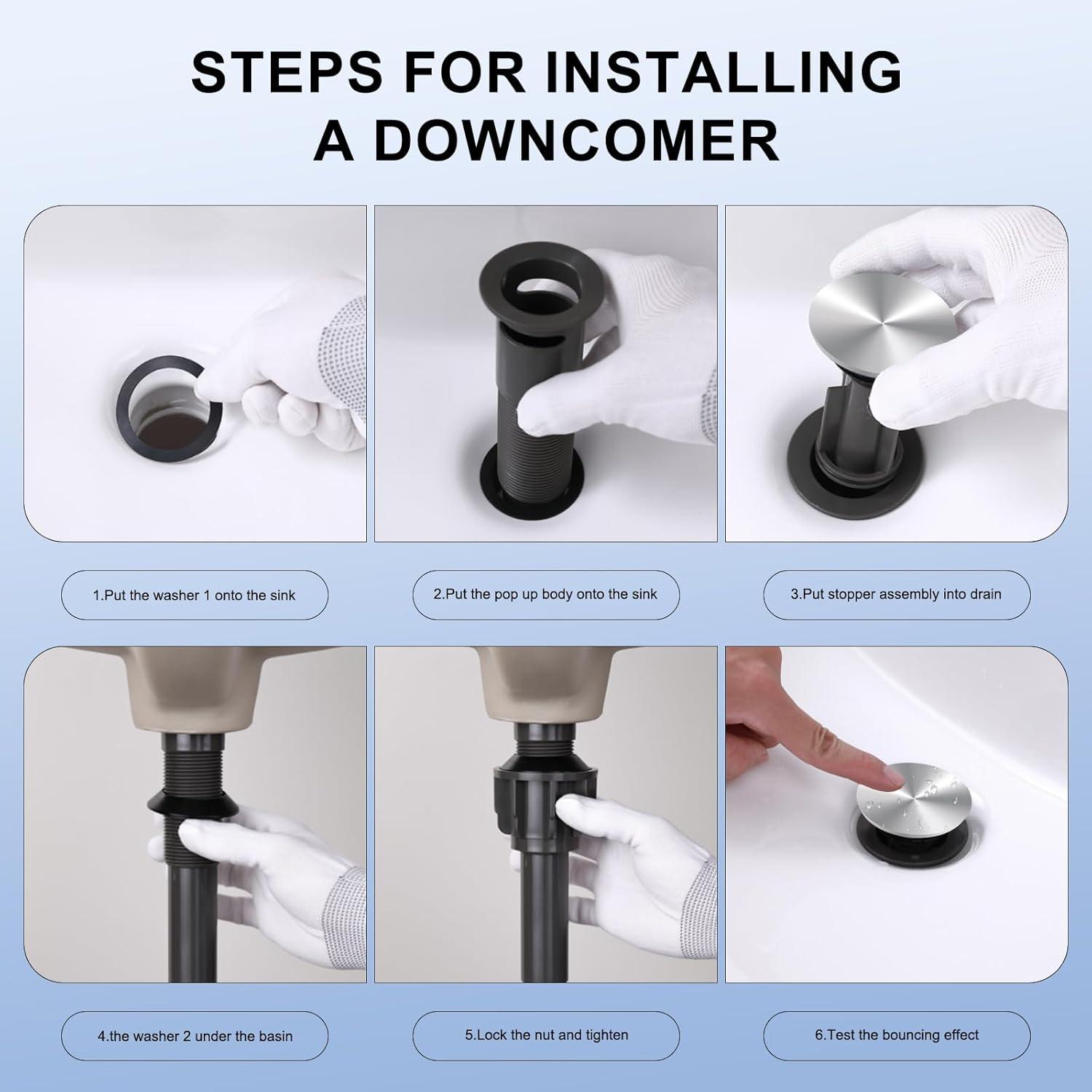 STEPS FOR INSTALLING A DOWNCOMER

1.Put the washer 1 onto the sink

2.Put the pop up body onto the sink

3.Put stopper assembly into drain

4.the washer 2 under the basin

5.Lock the nut and tighten

6.Test the bouncing effect