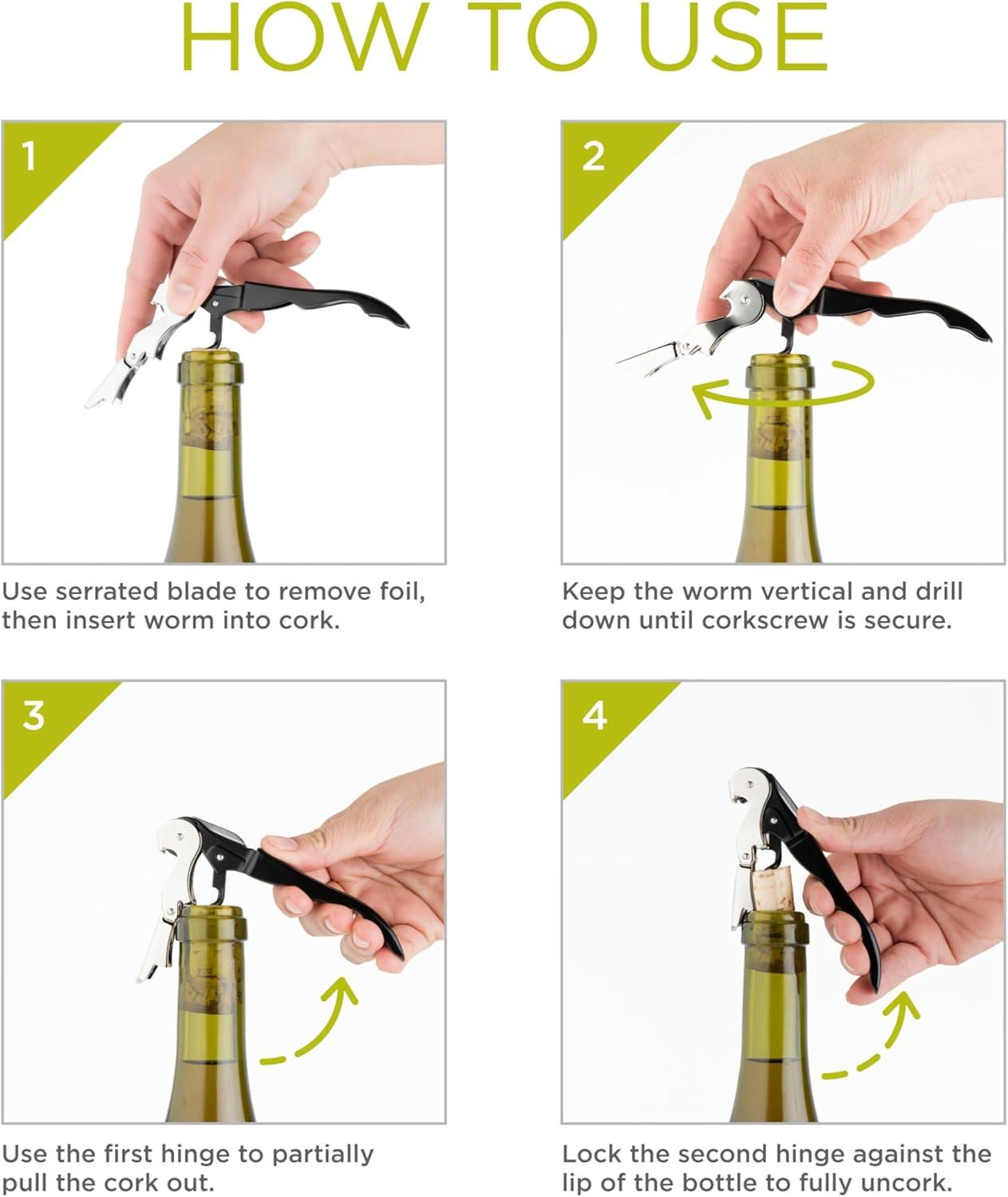 HOW TO USE

1

Use serrated blade to remove foil, then insert worm into cork.

2

Keep the worm vertical and drill down until corkscrew is secure.

3

Use the first hinge to partially pull the cork out.

4

Lock the second hinge against the lip of the bottle to fully uncork.