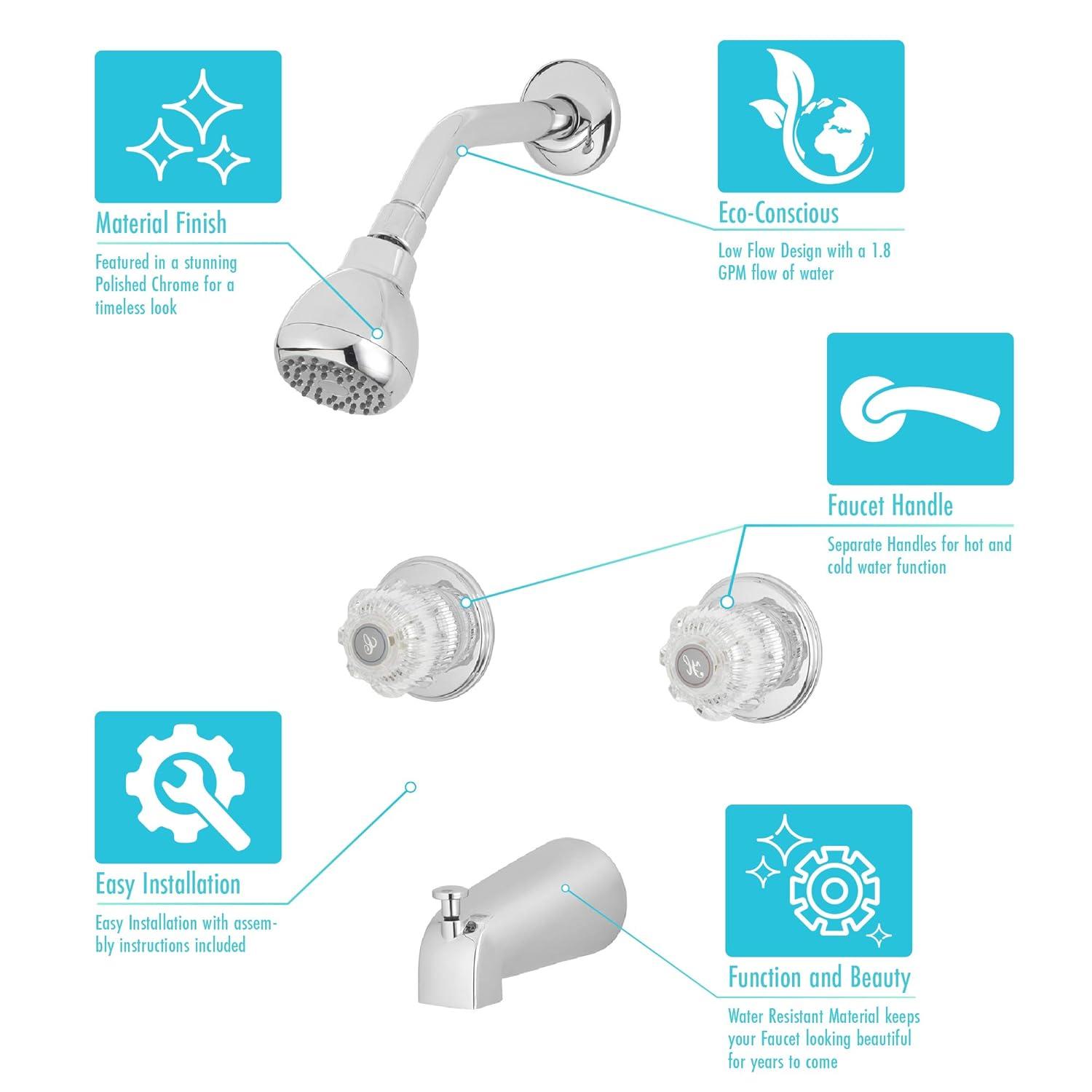 Material Finish

Featured in a stunning Polished Chrome for a timeless look

Eco-Conscious

Low Flow Design with a 1.8 GPM flow of water

Faucet Handle

Separate Handles for hot and cold water function

C

H

Easy Installation

Easy Installation with assembly instructions included

Function and Beauty

Water Resistant Material keeps your Faucet looking beautiful for years to come