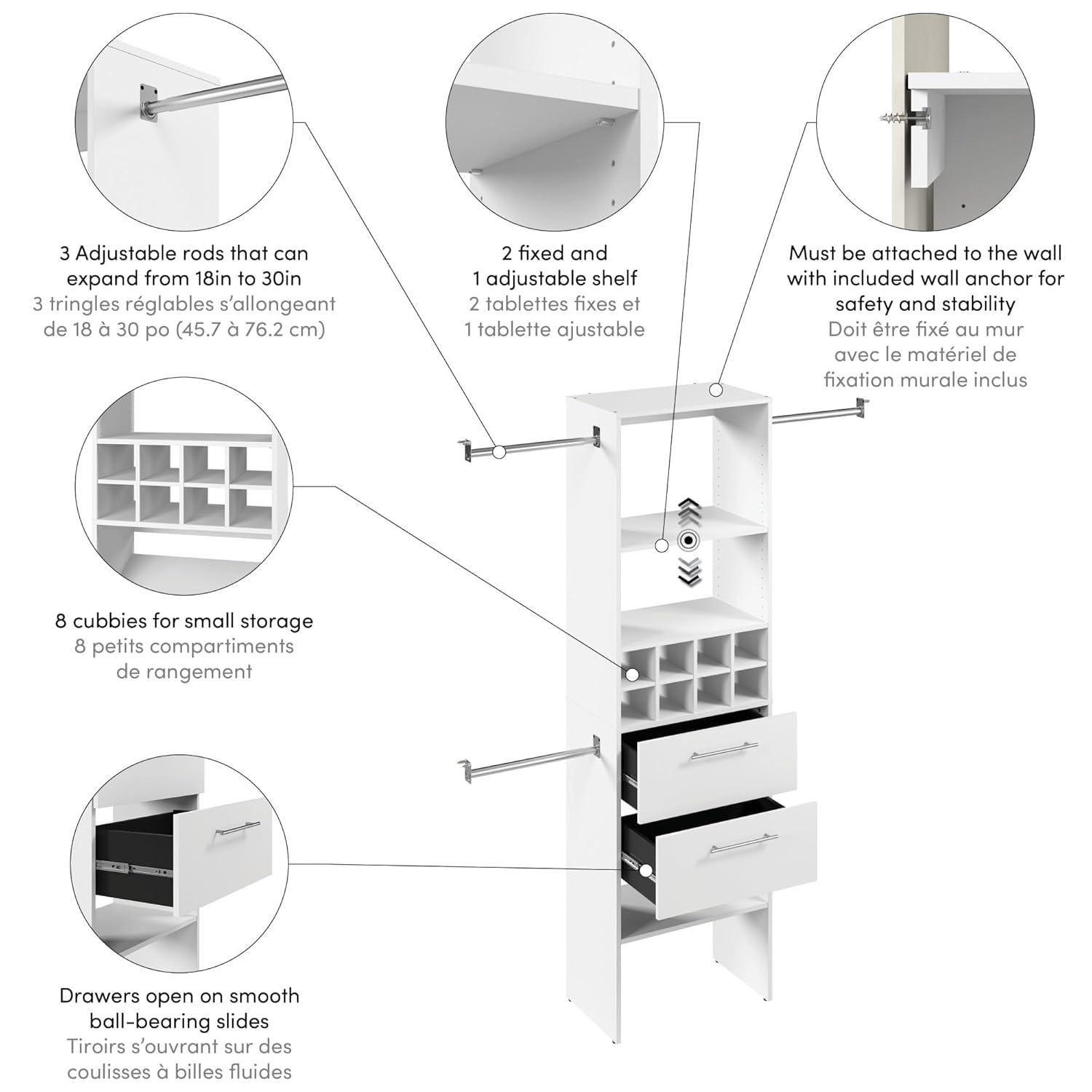 3 Adjustable rods that can expand from 18in to 30in
3 tringles réglables s'allongeant de 18 à 30 po (45.7 à 76.2 cm)

2 fixed and 1 adjustable shelf
2 tablettes fixes et 1 tablette ajustable

Must be attached to the wall with included wall anchor for safety and stability
Doit être fixé au mur avec le matériel de fixation murale inclus

8 cubbies for small storage
8 petits compartiments de rangement

Drawers open on smooth ball-bearing slides
Tiroirs s'ouvrant sur des coulisses à billes fluides