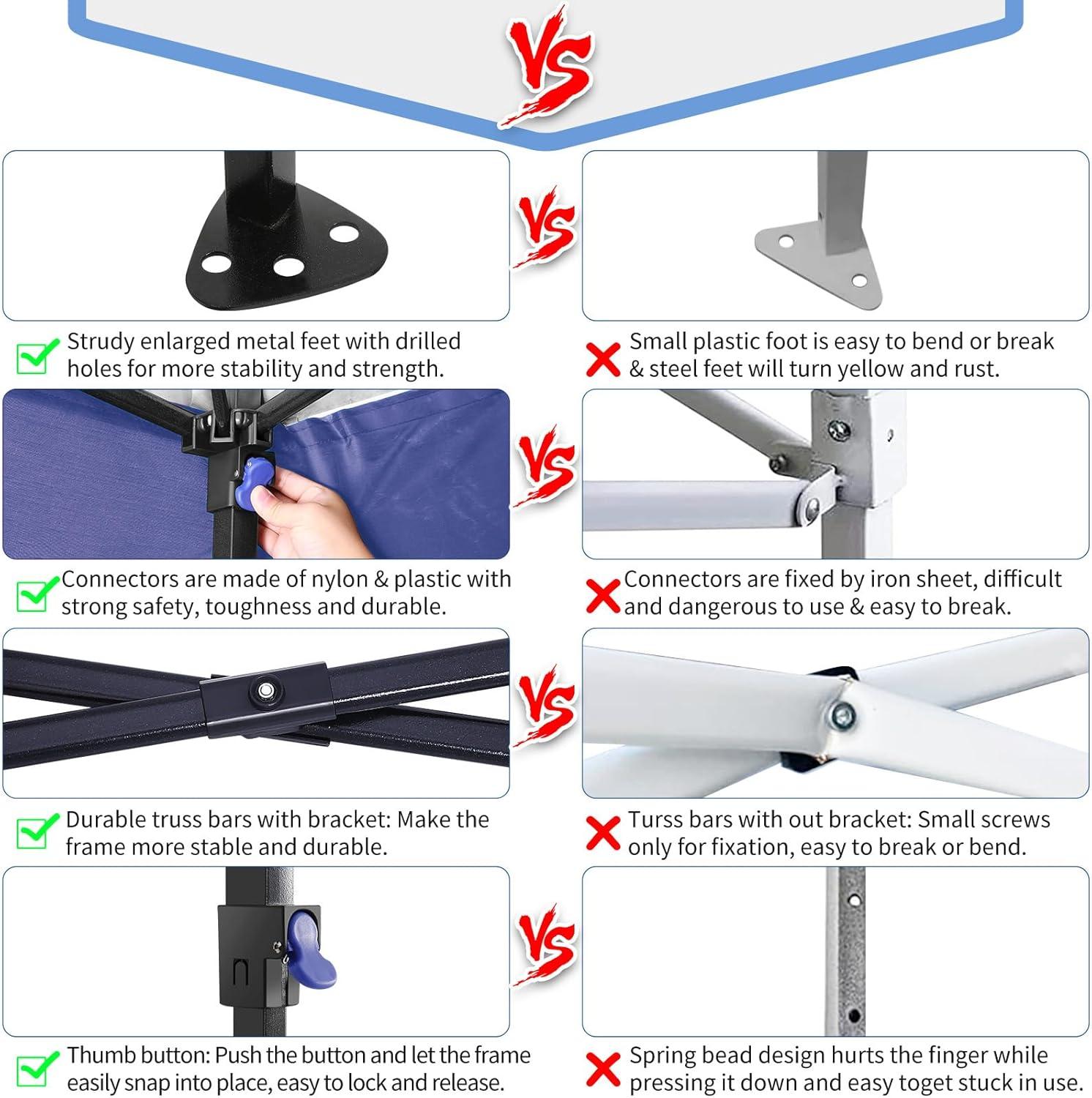 VS

VS

Strudy enlarged metal feet with drilled holes for more stability and strength.

Small plastic foot is easy to bend or break & steel feet will turn yellow and rust.

VS

Connectors are made of nylon & plastic with strong safety, toughness and durable.

Connectors are fixed by iron sheet, difficult and dangerous to use & easy to break.

VS

Durable truss bars with bracket: Make the frame more stable and durable.

Turss bars with out bracket: Small screws only for fixation, easy to break or bend.

VS

Thumb button: Push the button and let the frame easily snap into place, easy to lock and release.

Spring bead design hurts the finger while pressing it down and easy toget stuck in use.