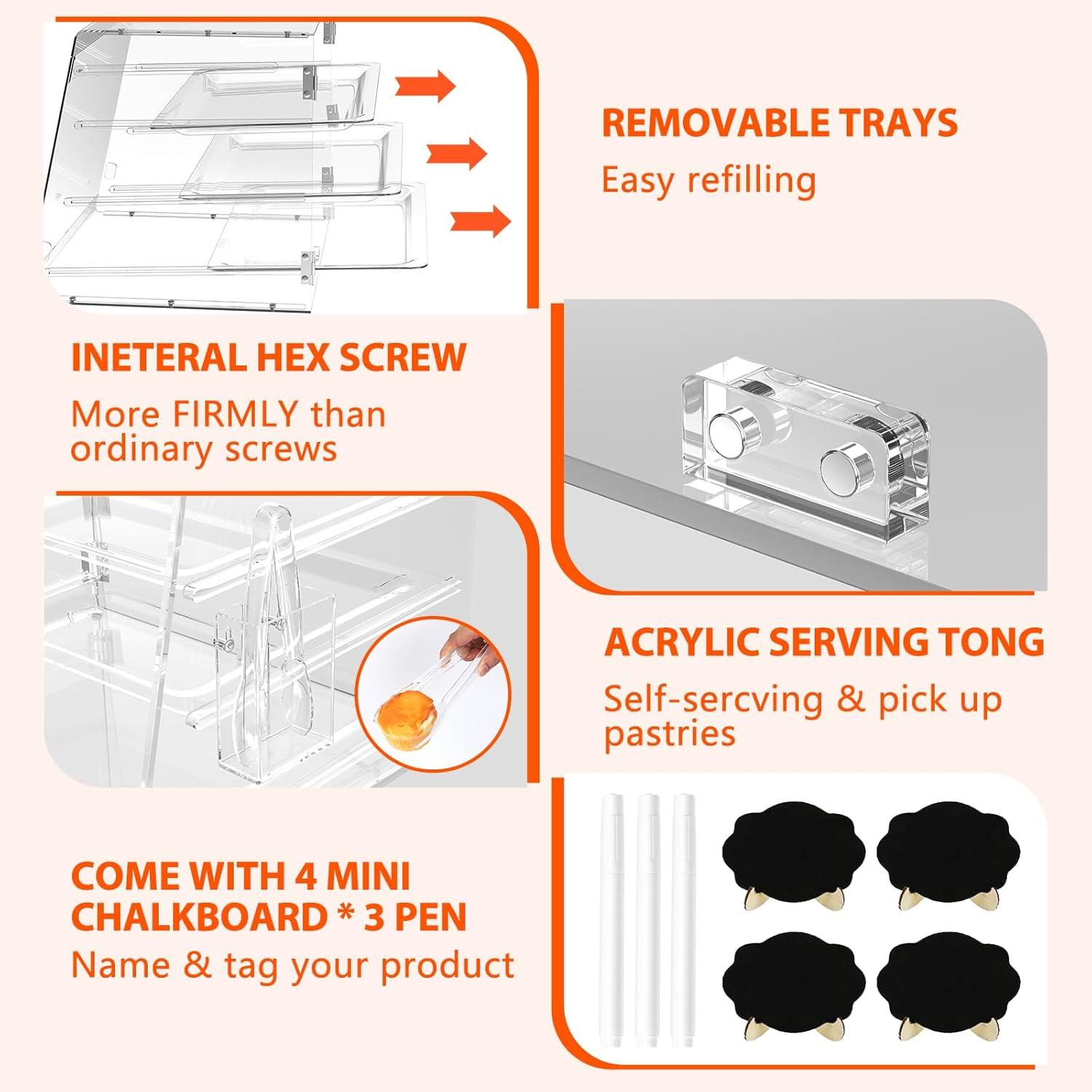 REMOVABLE TRAYS
Easy refilling

INETERAL HEX SCREW
More FIRMLY than ordinary screws

ACRYLIC SERVING TONG
Self-sercving & pick up pastries

COME WITH 4 MINI CHALKBOARD * 3 PEN
Name & tag your product