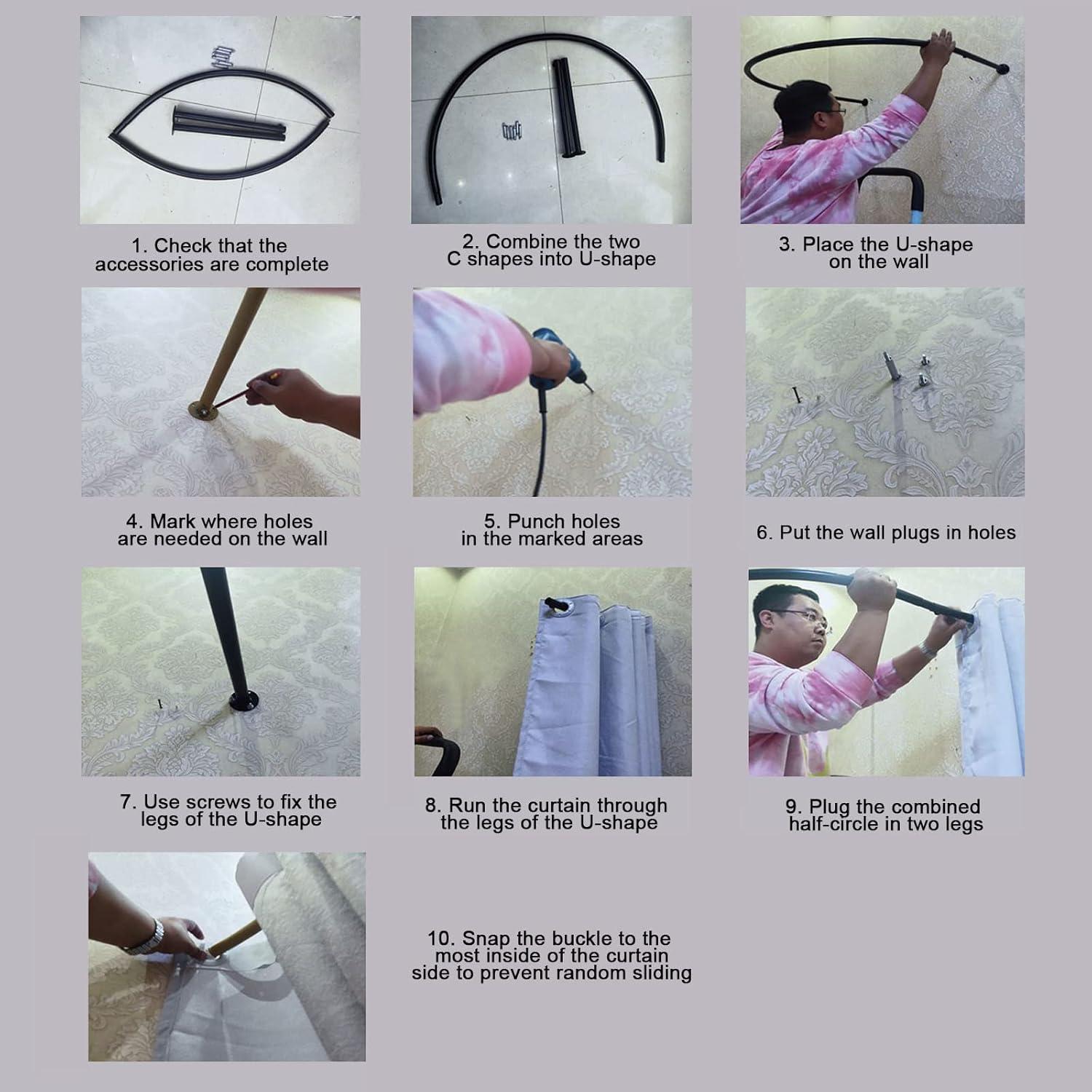 1. Check that the accessories are complete

2. Combine the two C shapes into U-shape

3. Place the U-shape on the wall

4. Mark where holes are needed on the wall

5. Punch holes in the marked areas

6. Put the wall plugs in holes

7. Use screws to fix the legs of the U-shape

8. Run the curtain through the legs of the U-shape

9. Plug the combined half-circle in two legs

10. Snap the buckle to the most inside of the curtain side to prevent random sliding