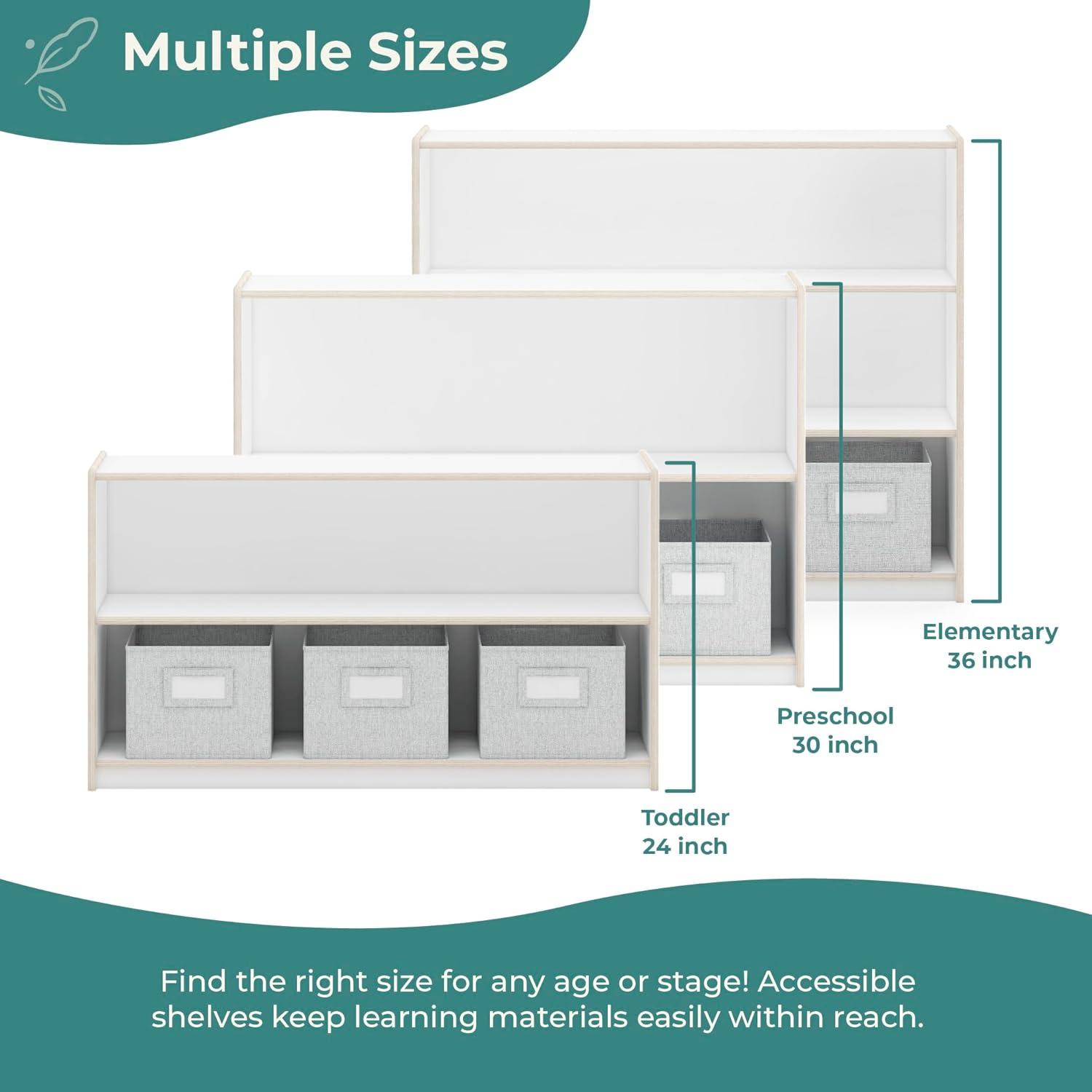 Multiple Sizes

Elementary
36 inch

Preschool
30 inch

Toddler
24 inch

Find the right size for any age or stage! Accessible shelves keep learning materials easily within reach.