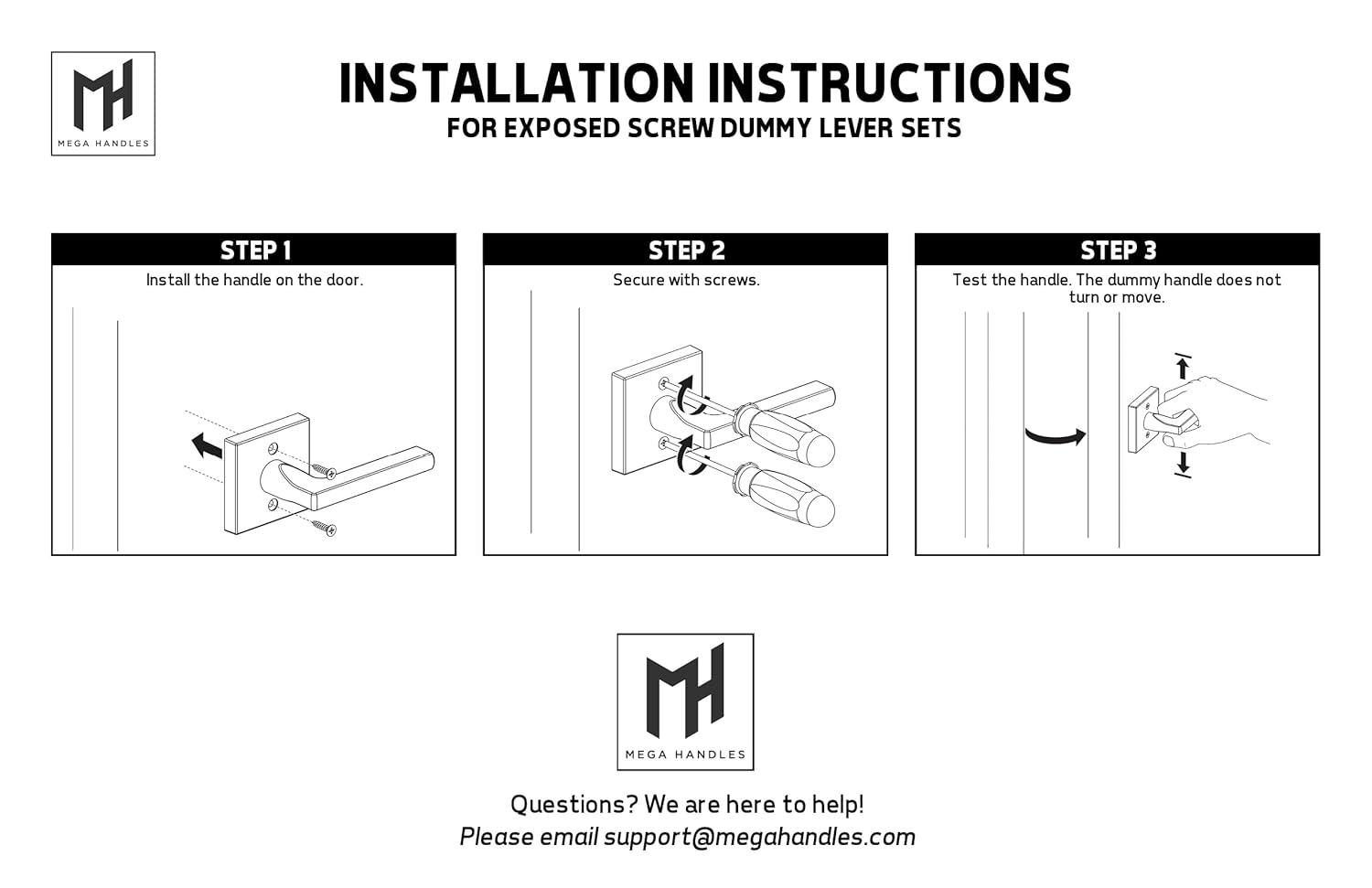 MH
MEGA HANDLES

INSTALLATION INSTRUCTIONS
FOR EXPOSED SCREW DUMMY LEVER SETS

STEP 1
Install the handle on the door.

STEP 2
Secure with screws.

STEP 3
Test the handle. The dummy handle does not turn or move.

MH
MEGA HANDLES

Questions? We are here to help!
Please email support@megahandles.com