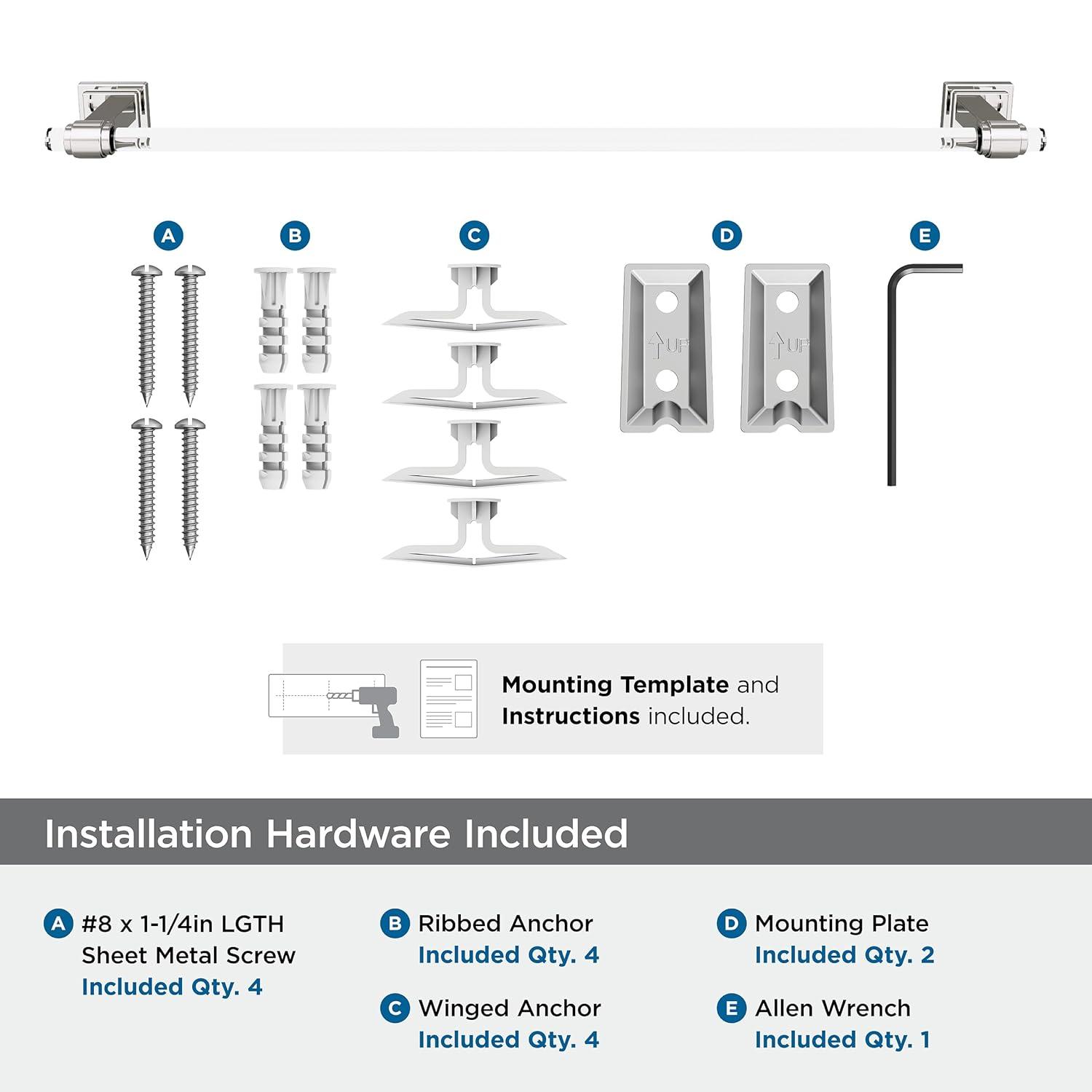 A B C D E

UP UP

Mounting Template and Instructions included.

Installation Hardware Included

A #8 x 1-1/4in LGTH Sheet Metal Screw Included Qty. 4

B Ribbed Anchor Included Qty. 4

C Winged Anchor Included Qty. 4

D Mounting Plate Included Qty. 2

E Allen Wrench Included Qty. 1