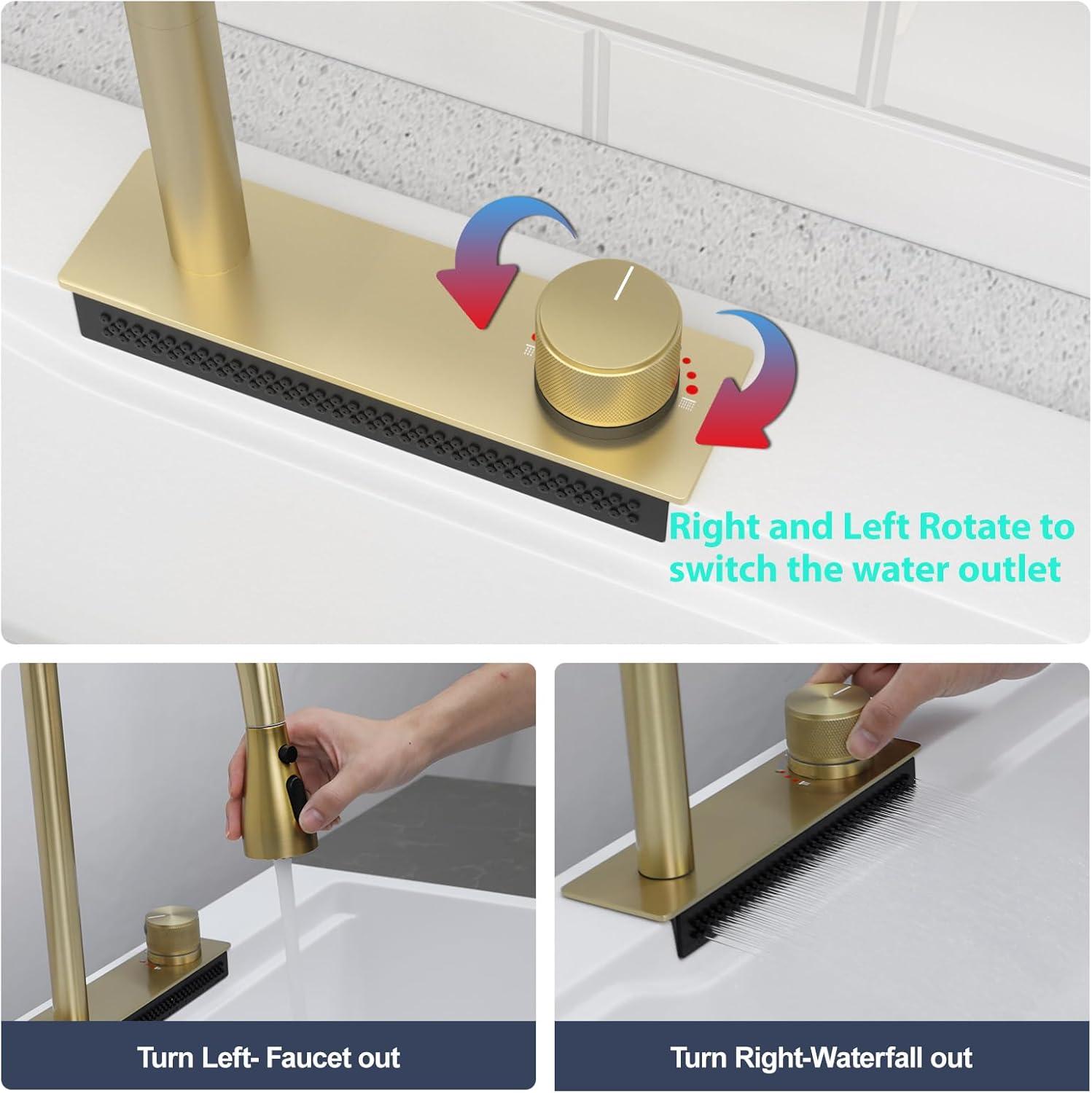 Right and Left Rotate to switch the water outlet

Turn Left- Faucet out

Turn Right-Waterfall out