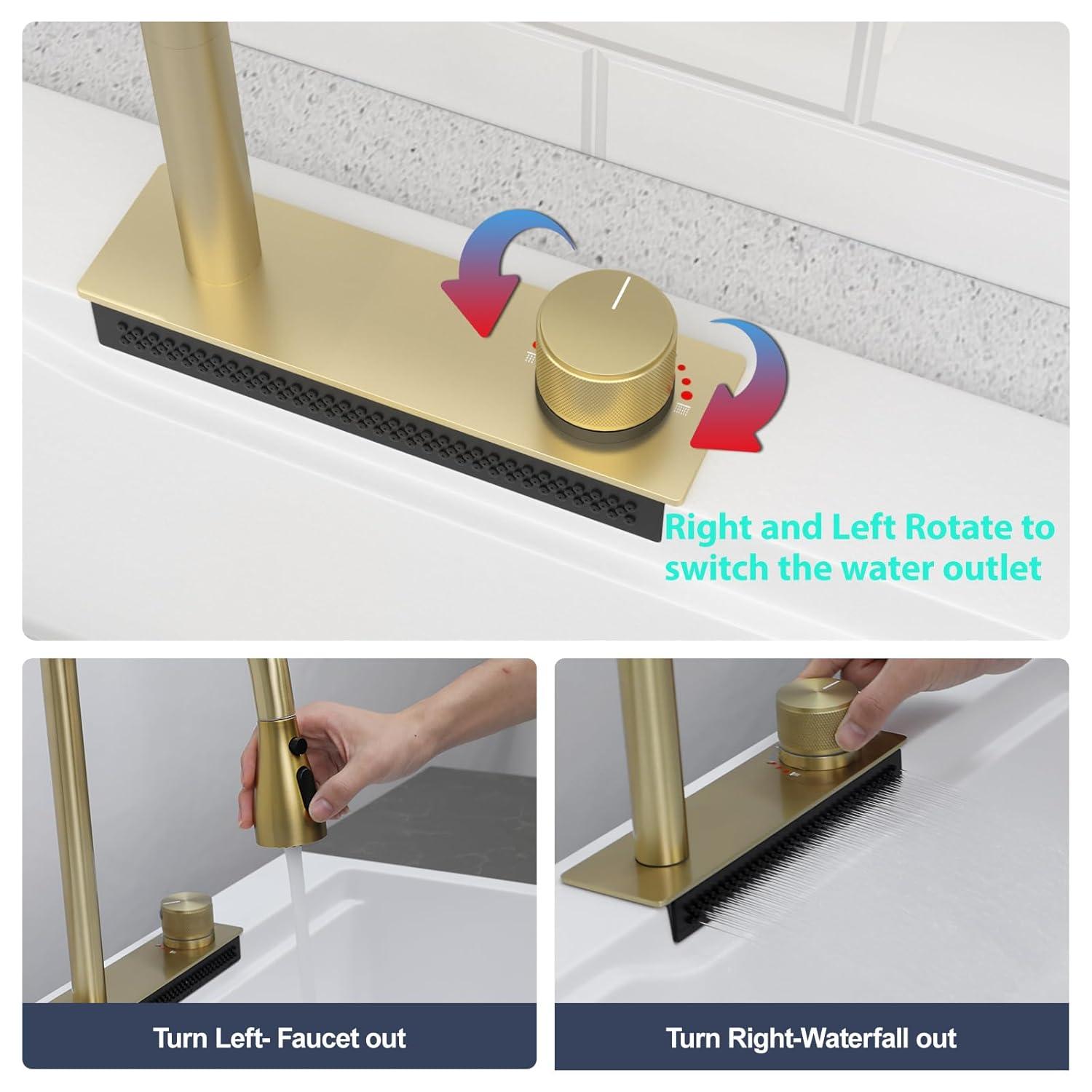 Right and Left Rotate to switch the water outlet

Turn Left- Faucet out

Turn Right-Waterfall out