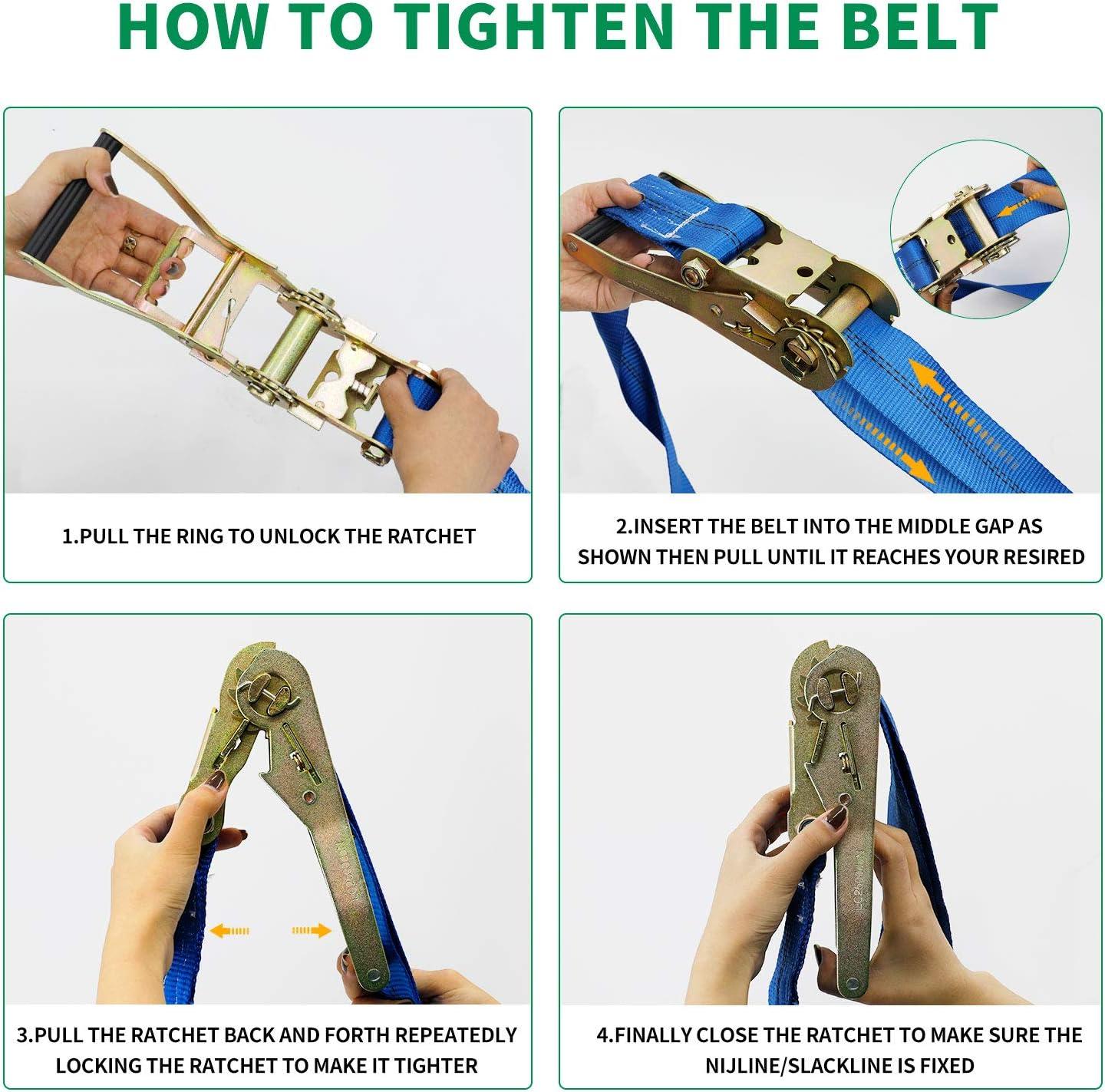 HOW TO TIGHTEN THE BELT

1.PULL THE RING TO UNLOCK THE RATCHET

2.INSERT THE BELT INTO THE MIDDLE GAP AS SHOWN THEN PULL UNTIL IT REACHES YOUR RESIRED

3.PULL THE RATCHET BACK AND FORTH REPEATEDLY LOCKING THE RATCHET TO MAKE IT TIGHTER

4.FINALLY CLOSE THE RATCHET TO MAKE SURE THE NIJLINE/SLACKLINE IS FIXED