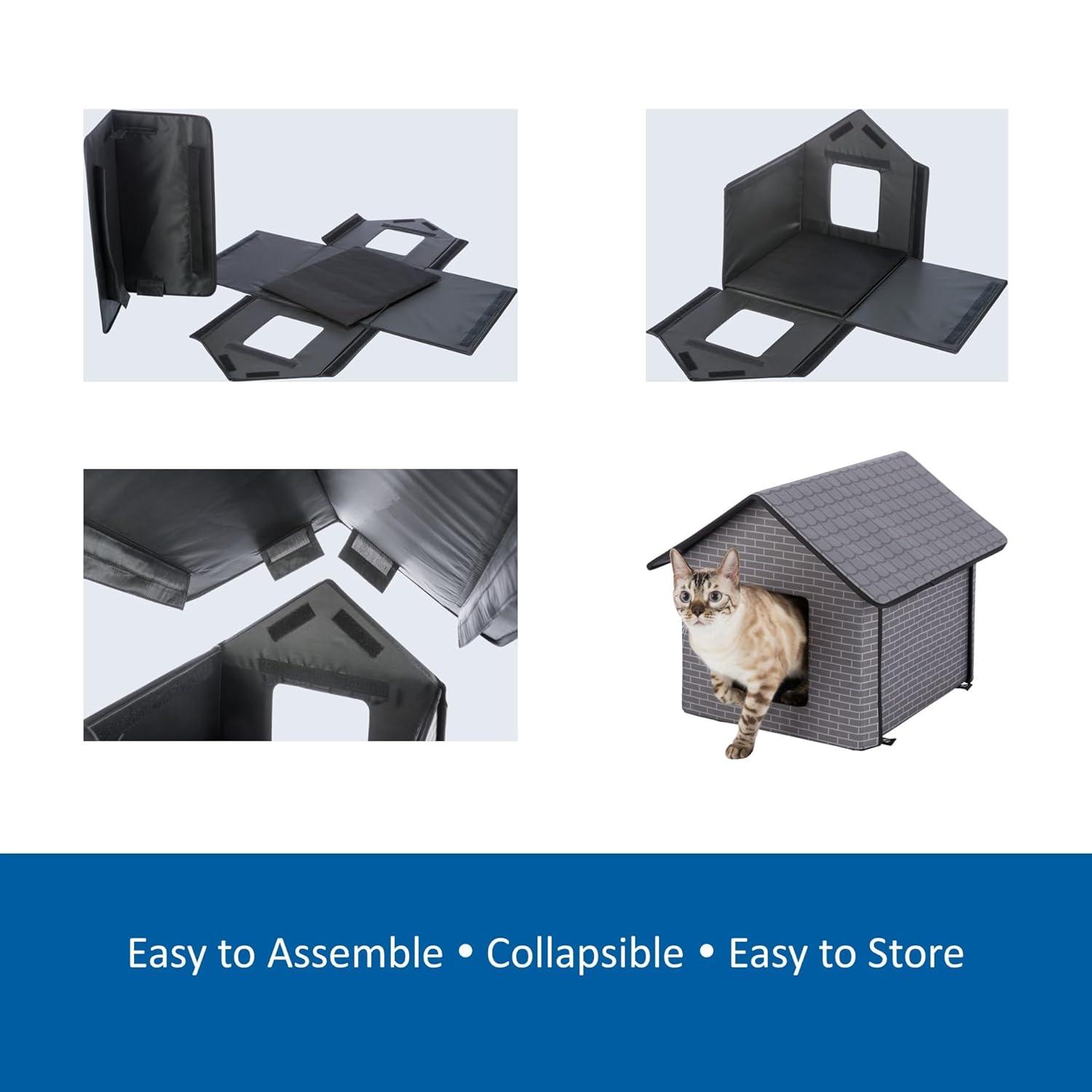 Easy to Assemble • Collapsible • Easy to Store