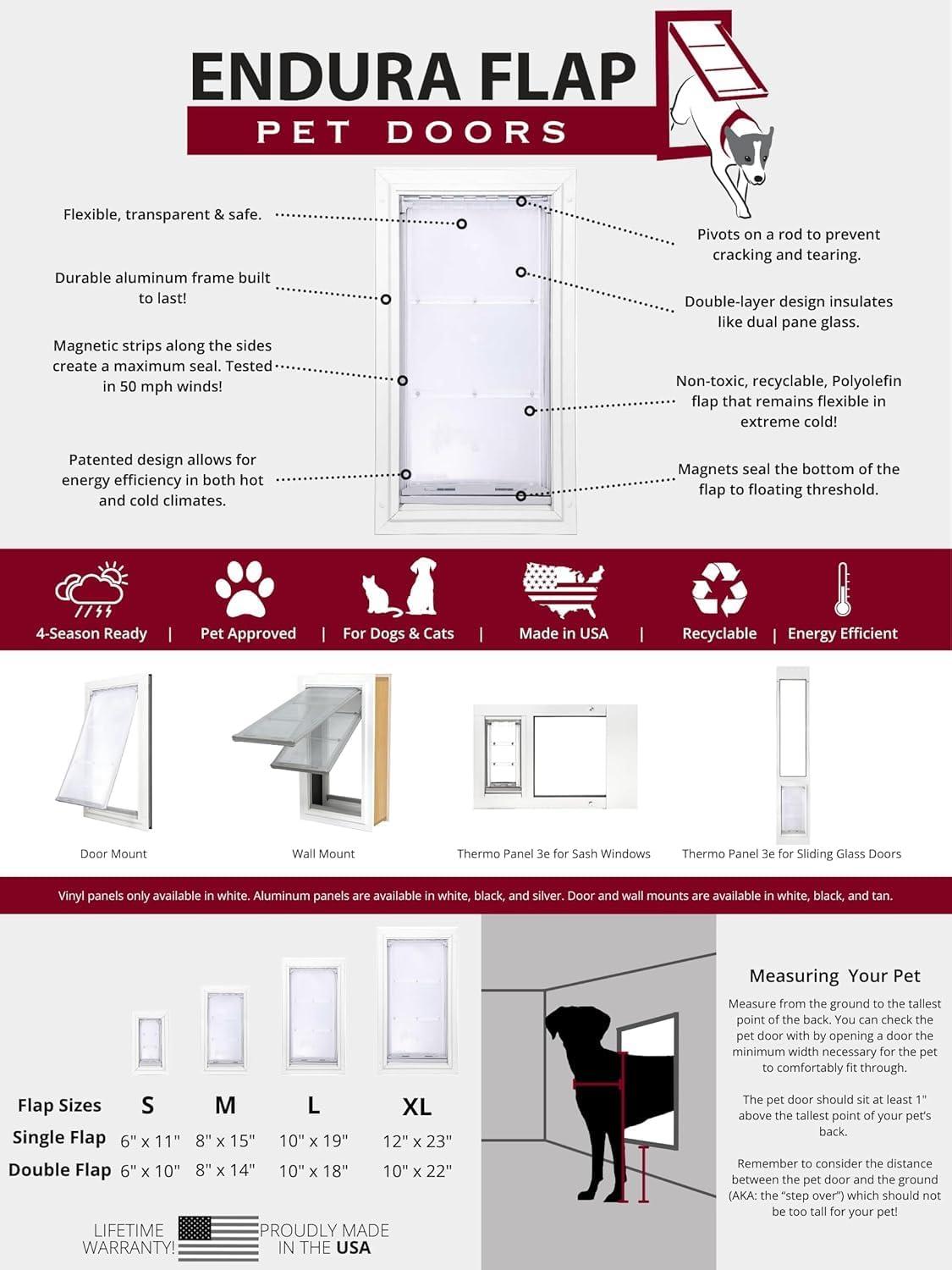 ENDURA FLAP
PET DOORS

Flexible, transparent & safe.

Durable aluminum frame built to last!

Magnetic strips along the sides create a maximum seal. Tested in 50 mph winds!

Patented design allows for energy efficiency in both hot and cold climates.

Pivots on a rod to prevent cracking and tearing.

Double-layer design insulates like dual pane glass.

Non-toxic, recyclable, Polyolefin flap that remains flexible in extreme cold!

Magnets seal the bottom of the flap to floating threshold.

4-Season Ready | Pet Approved | For Dogs & Cats | Made in USA | Recyclable | Energy Efficient

Door Mount

Wall Mount

Thermo Panel 3e for Sash Windows

Thermo Panel 3e for Sliding Glass Doors

Vinyl panels only available in white. Aluminum panels are available in white, black, and silver. Door and wall mounts are available in white, black, and tan.

| Flap Sizes | S | M | L | XL |
|---|---|---|---|---|
| Single Flap | 6" x 11" | 8" x 15" | 10" x 19" | 12" x 23" |
| Double Flap | 6" x 10" | 8" x 14" | 10" x 18" | 10" x 22" |

LIFETIME WARRANTY!

PROUDLY MADE IN THE USA

Measuring Your Pet

Measure from the ground to the tallest point of the back. You can check the pet door with by opening a door the minimum width necessary for the pet to comfortably fit through.

The pet door should sit at least 1" above the tallest point of your pet's back.

Remember to consider the distance between the pet door and the ground (AKA: the "step over") which should not be too tall for your pet!