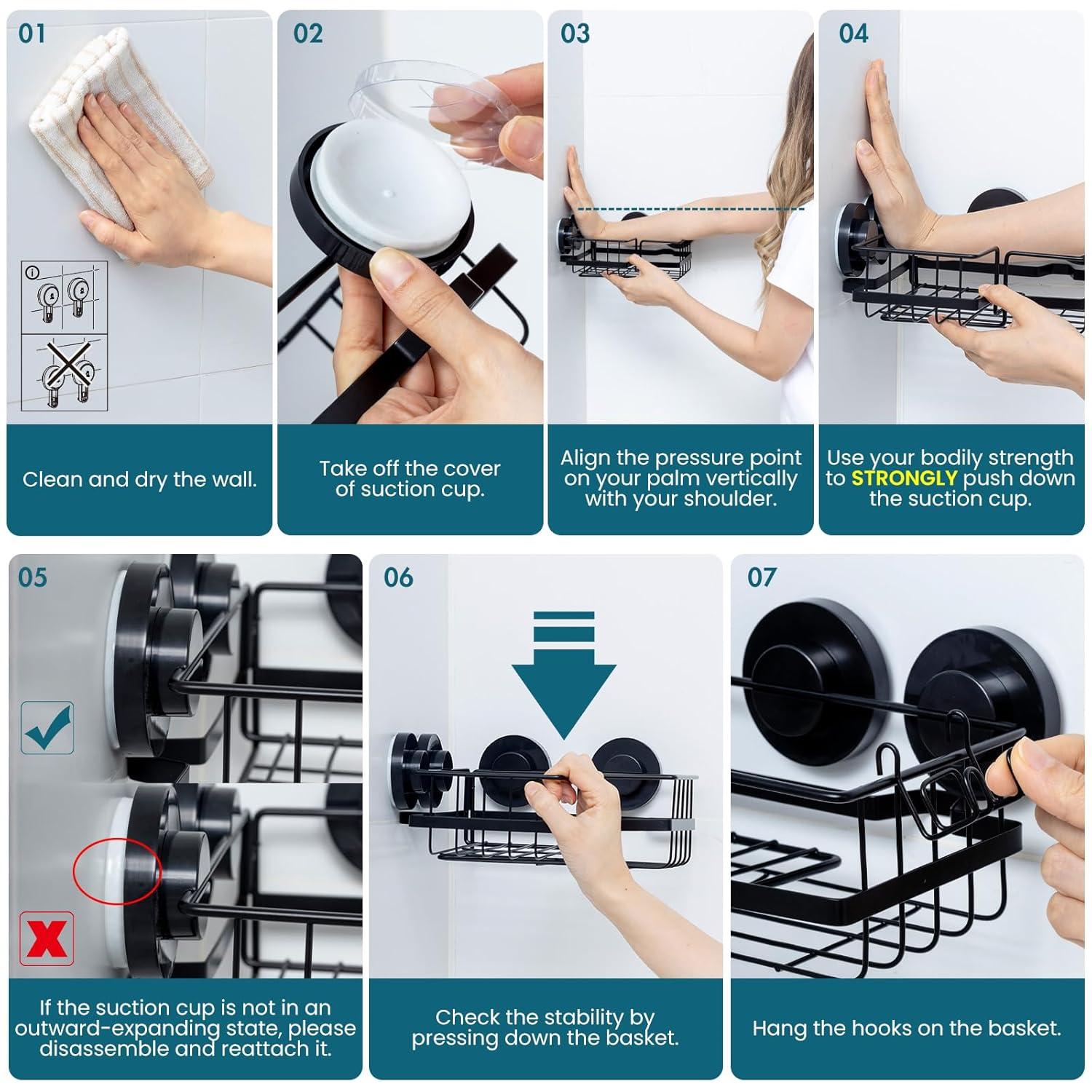 01

Clean and dry the wall.

02

Take off the cover of suction cup.

03

Align the pressure point on your palm vertically with your shoulder.

04

Use your bodily strength to STRONGLY push down the suction cup.

05

If the suction cup is not in an outward-expanding state, please disassemble and reattach it.

06

Check the stability by pressing down the basket.

07

Hang the hooks on the basket.