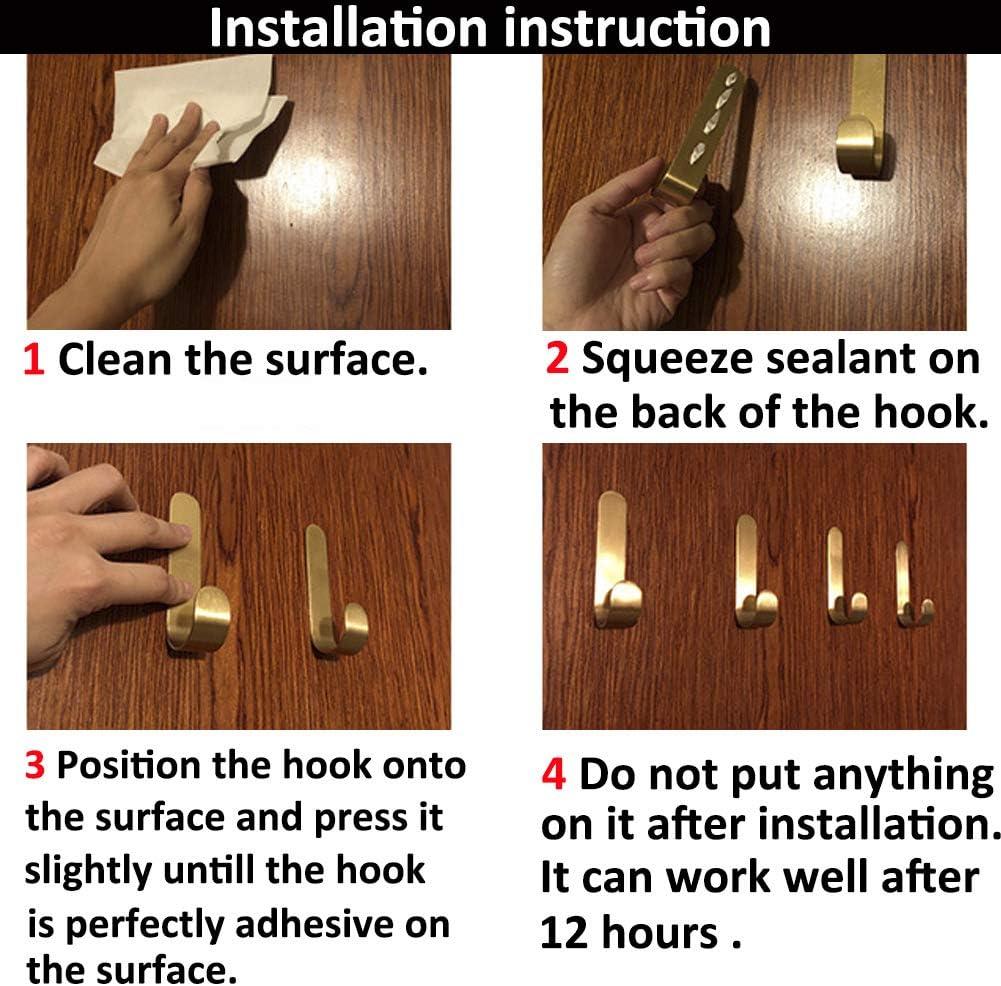 Installation instruction

1 Clean the surface.

2 Squeeze sealant on the back of the hook.

3 Position the hook onto the surface and press it slightly untill the hook is perfectly adhesive on the surface.

4 Do not put anything on it after installation. It can work well after 12 hours .