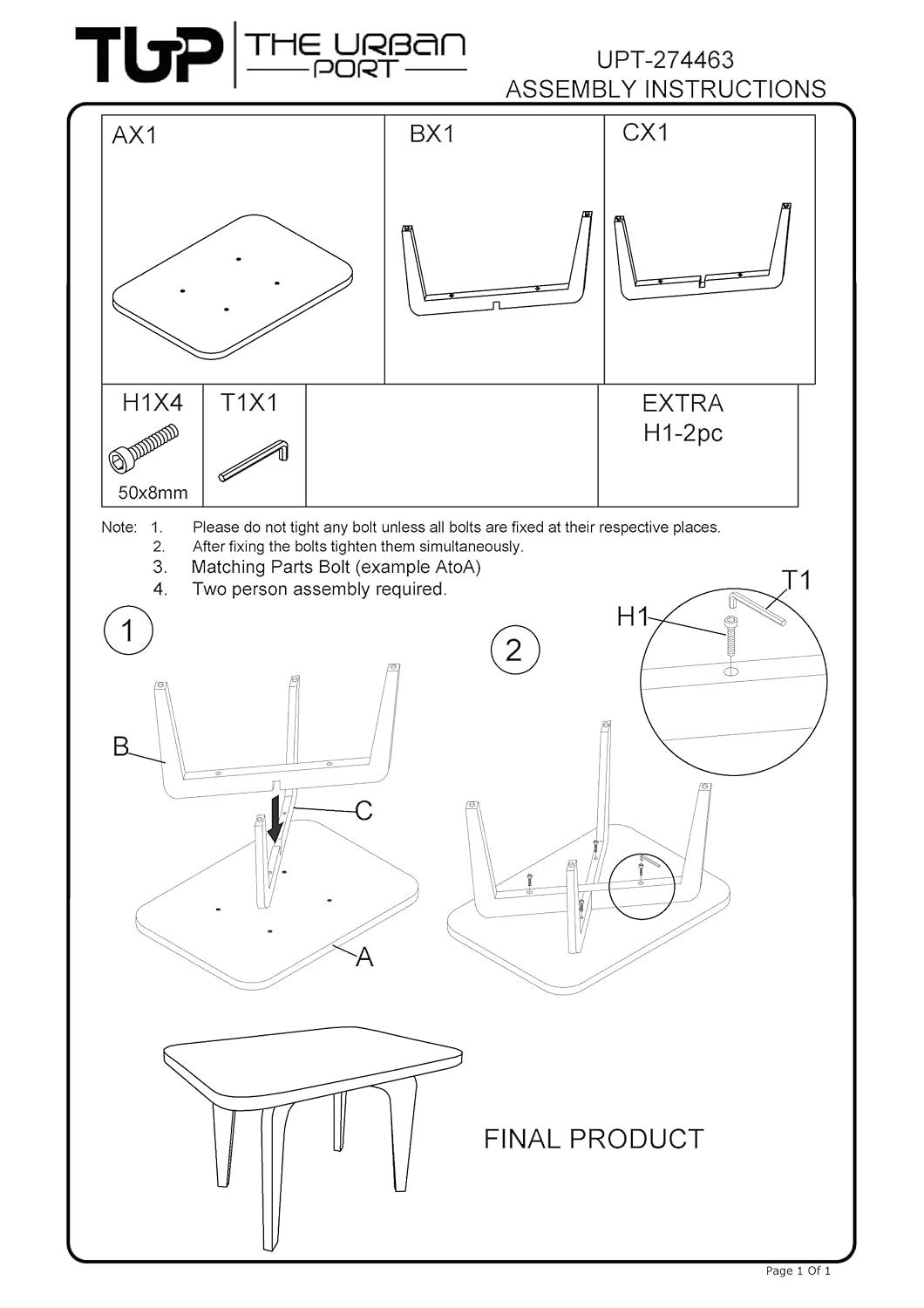 TUP THE URBAN PORT

UPT-274463
ASSEMBLY INSTRUCTIONS

| AX1 | BX1 | CX1 |
|---|---|---|

| H1X4 50x8mm | T1X1 | | EXTRA H1-2pc |
|---|---|---|---|

Note: 1. Please do not tight any bolt unless all bolts are fixed at their respective places.
2. After fixing the bolts tighten them simultaneously.
3. Matching Parts Bolt (example AtoA)
4. Two person assembly required.

1

B

C

A

2

H1

T1

FINAL PRODUCT

Page 1 Of 1