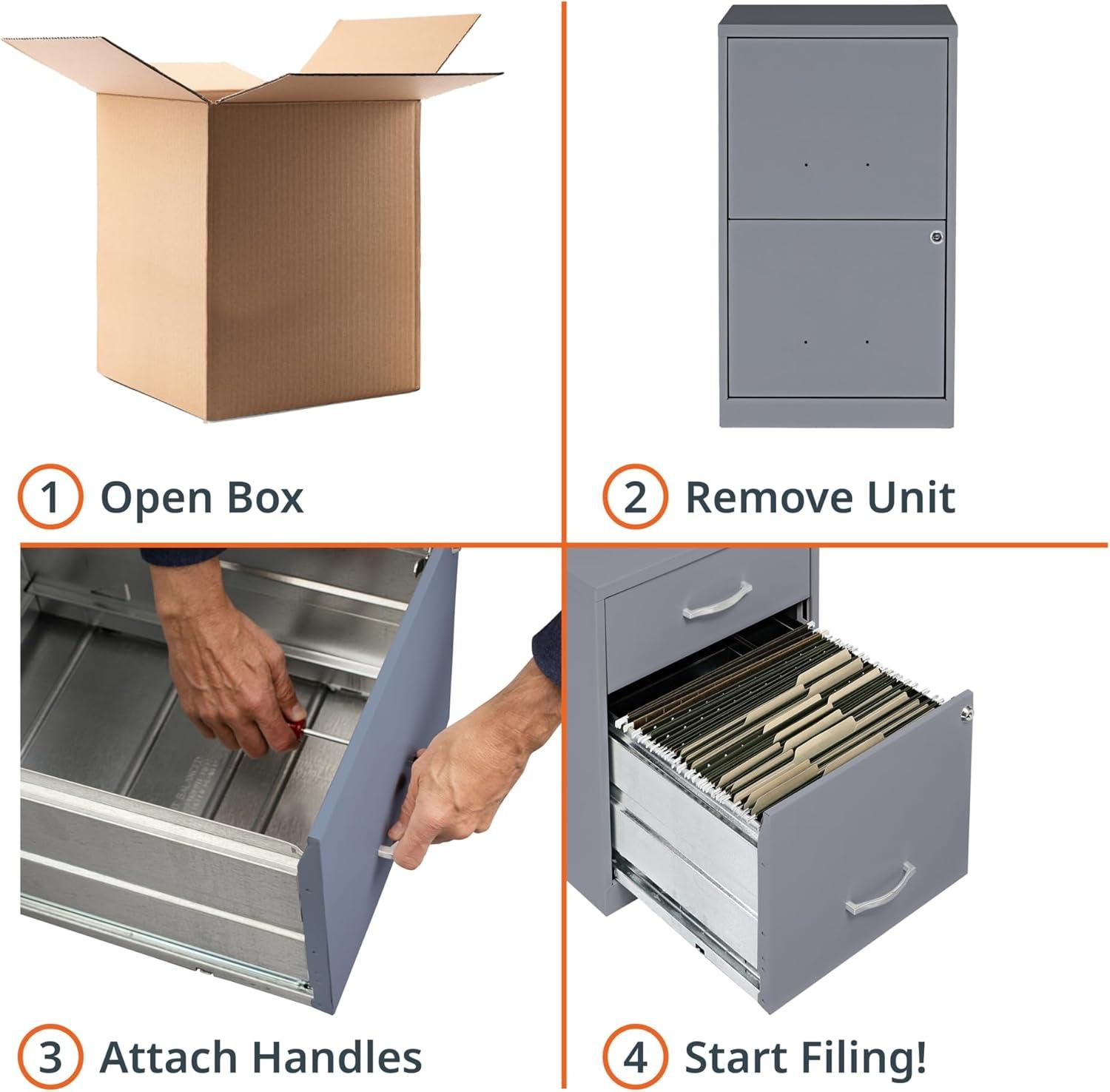 1 Open Box

2 Remove Unit

3 Attach Handles

4 Start Filing!