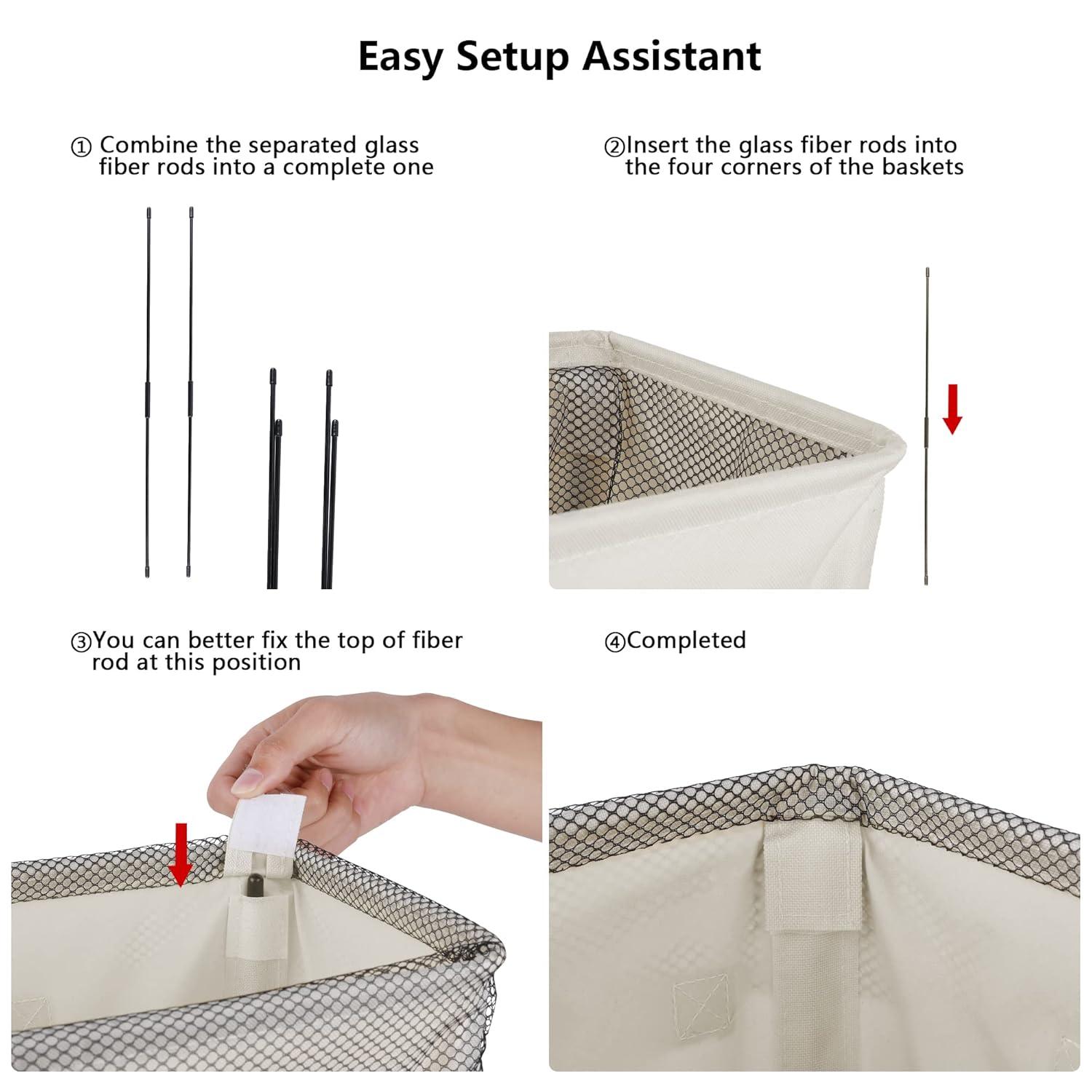 Easy Setup Assistant

① Combine the separated glass fiber rods into a complete one

②Insert the glass fiber rods into the four corners of the baskets

③You can better fix the top of fiber rod at this position

④Completed