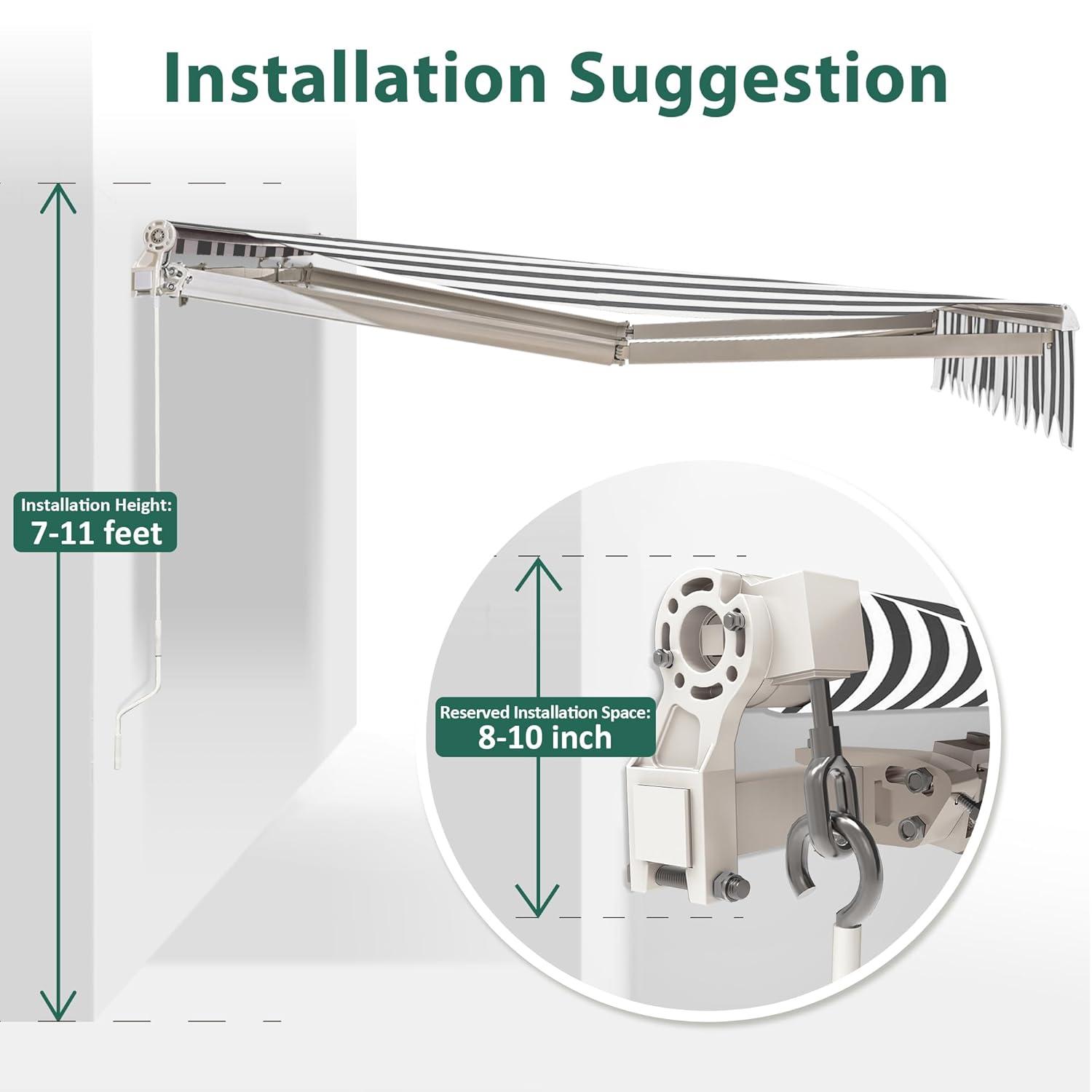 Installation Suggestion

Installation Height:
7-11 feet

Reserved Installation Space:
8-10 inch