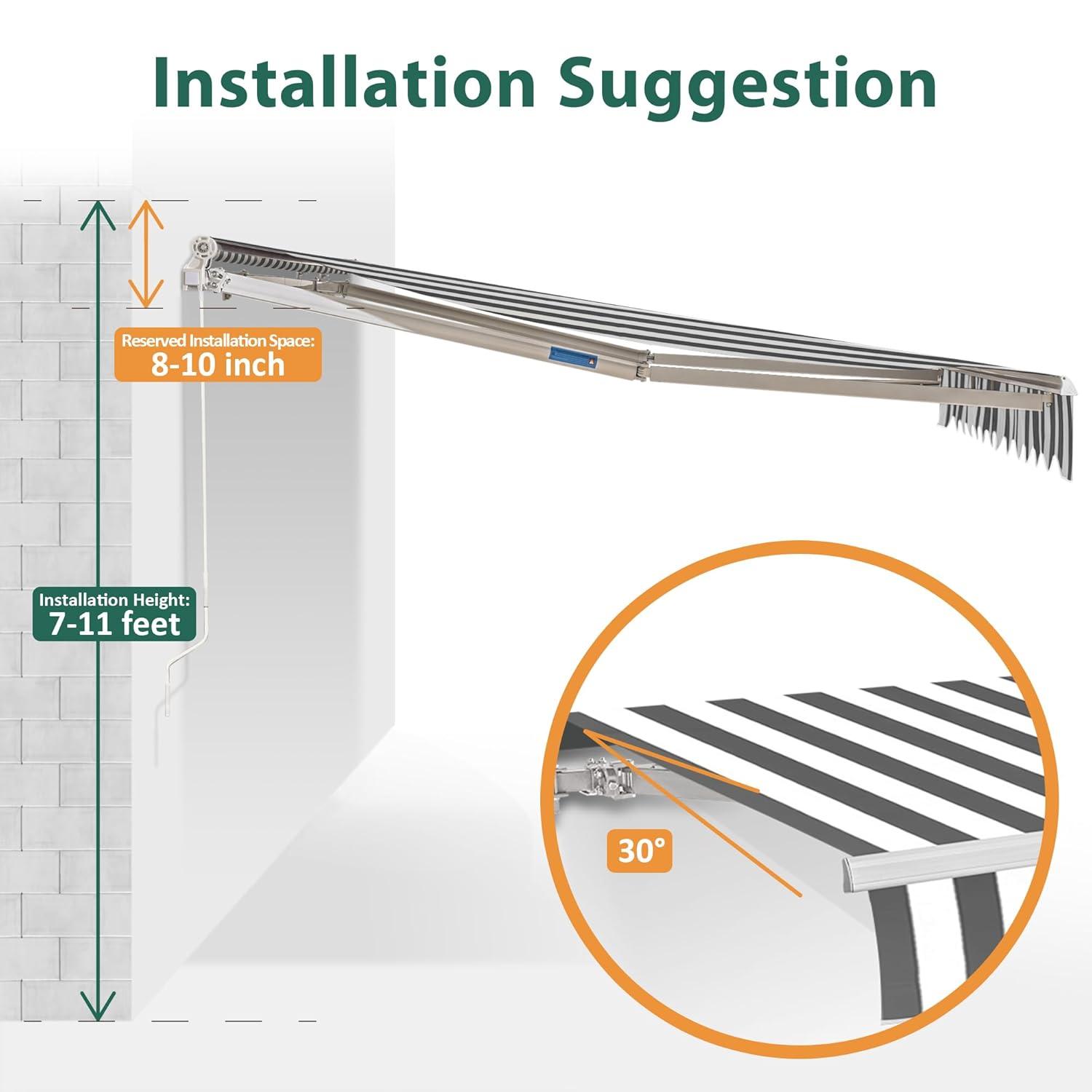 Installation Suggestion

Reserved Installation Space:
8-10 inch

Installation Height:
7-11 feet

30°