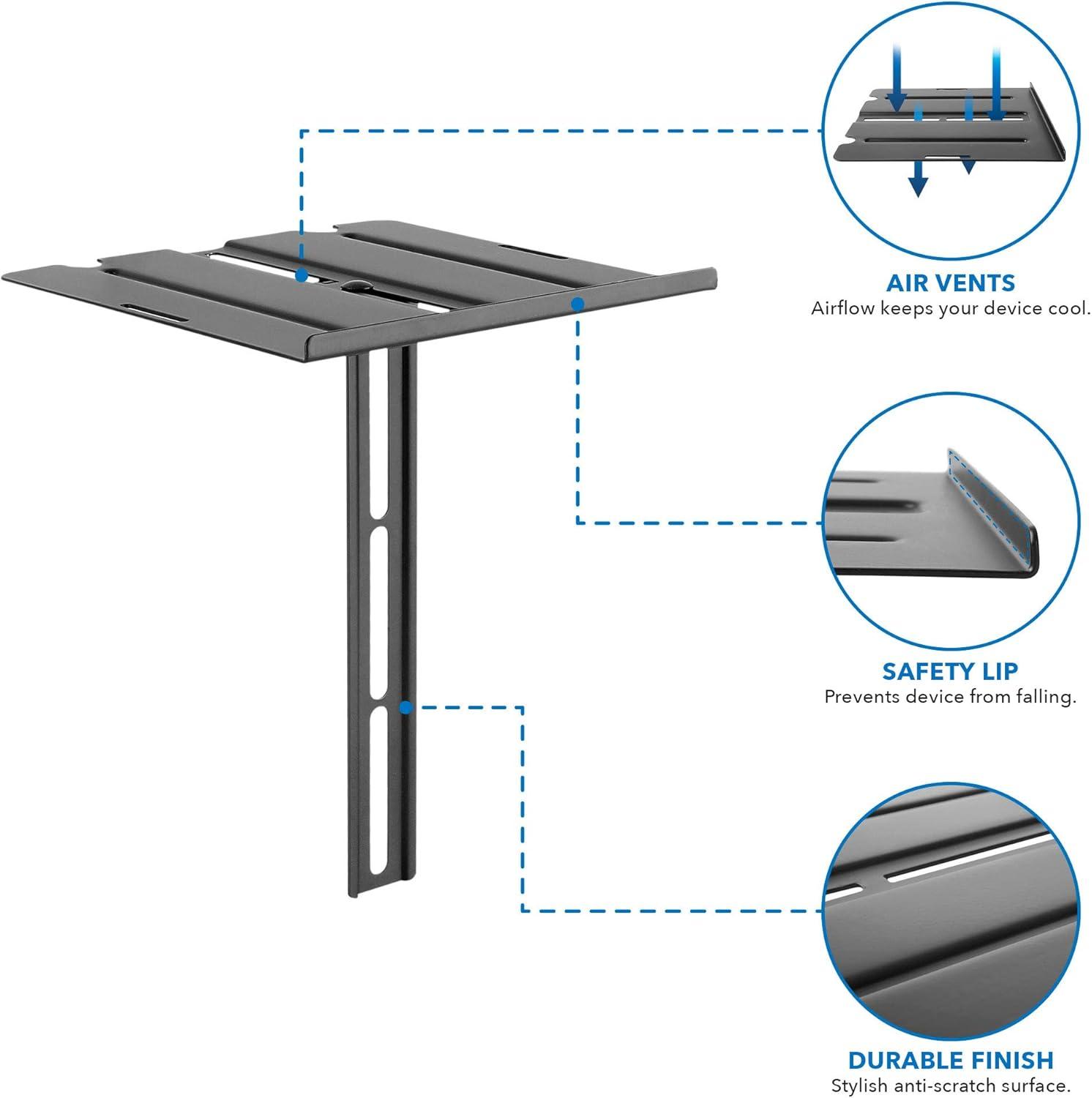 AIR VENTS
Airflow keeps your device cool.

SAFETY LIP
Prevents device from falling.

DURABLE FINISH
Stylish anti-scratch surface.