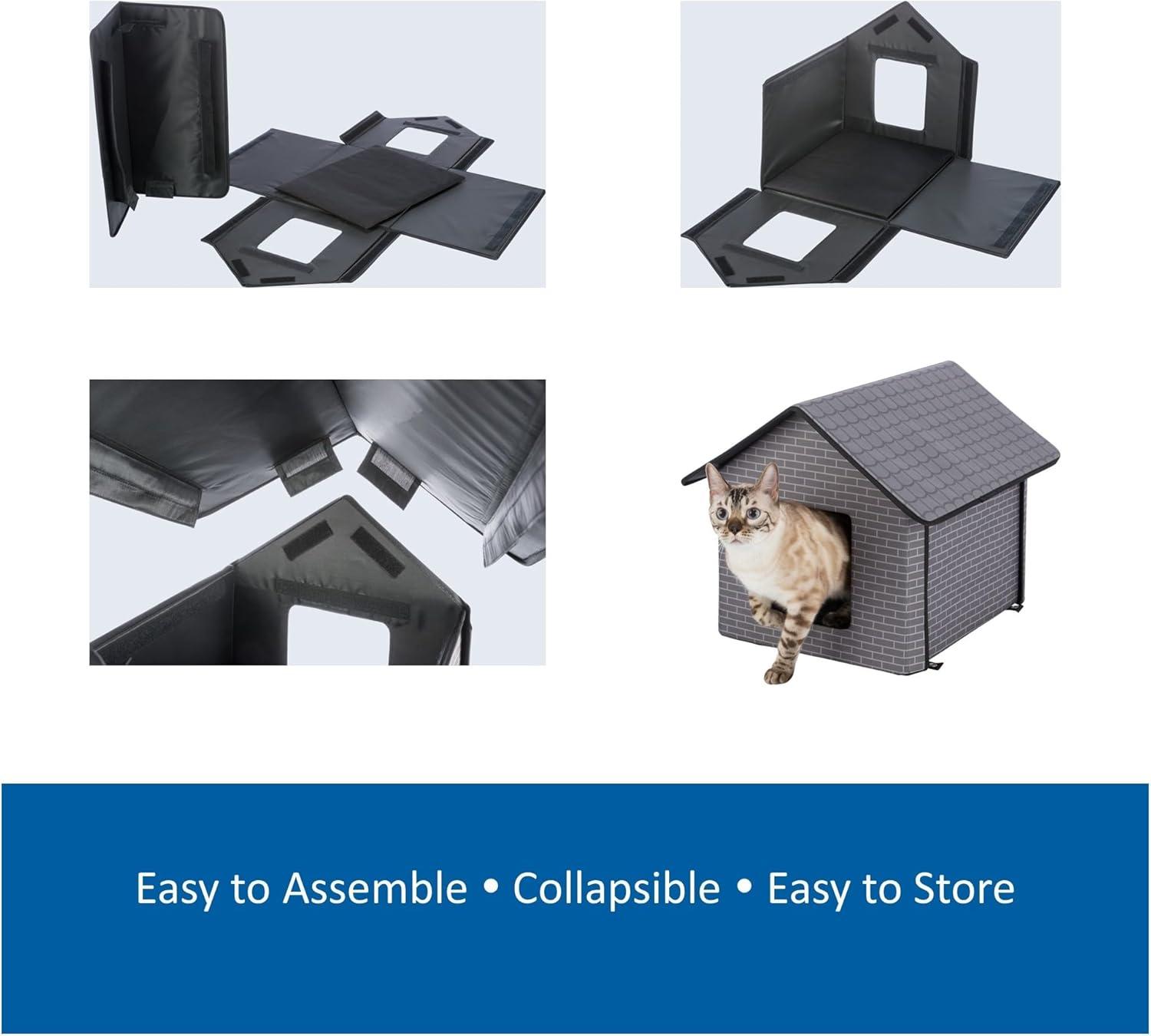 Easy to Assemble • Collapsible • Easy to Store