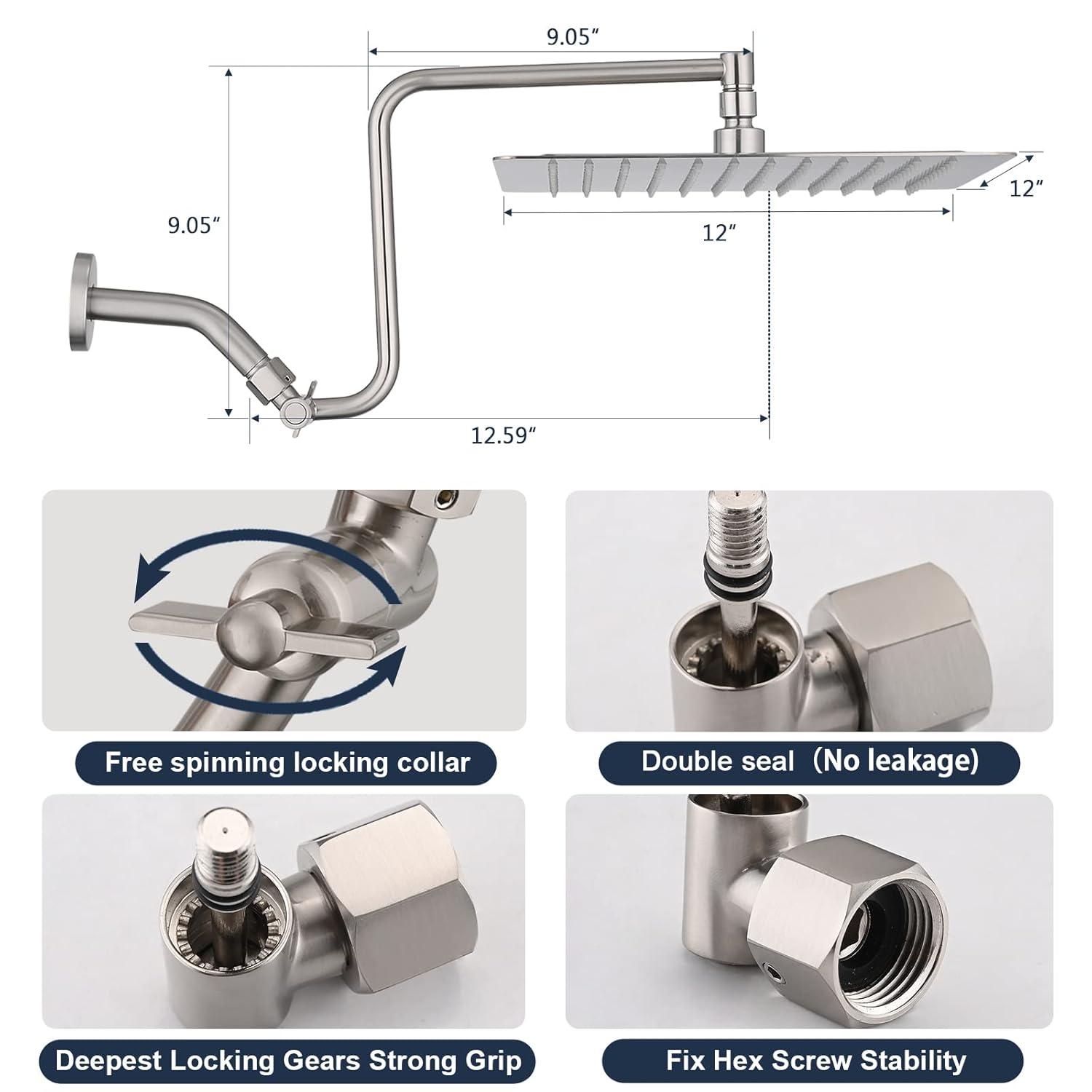 9.05″

9.05″

12″

12″

12.59″

Free spinning locking collar

Double seal（No leakage)

Deepest Locking Gears Strong Grip

Fix Hex Screw Stability