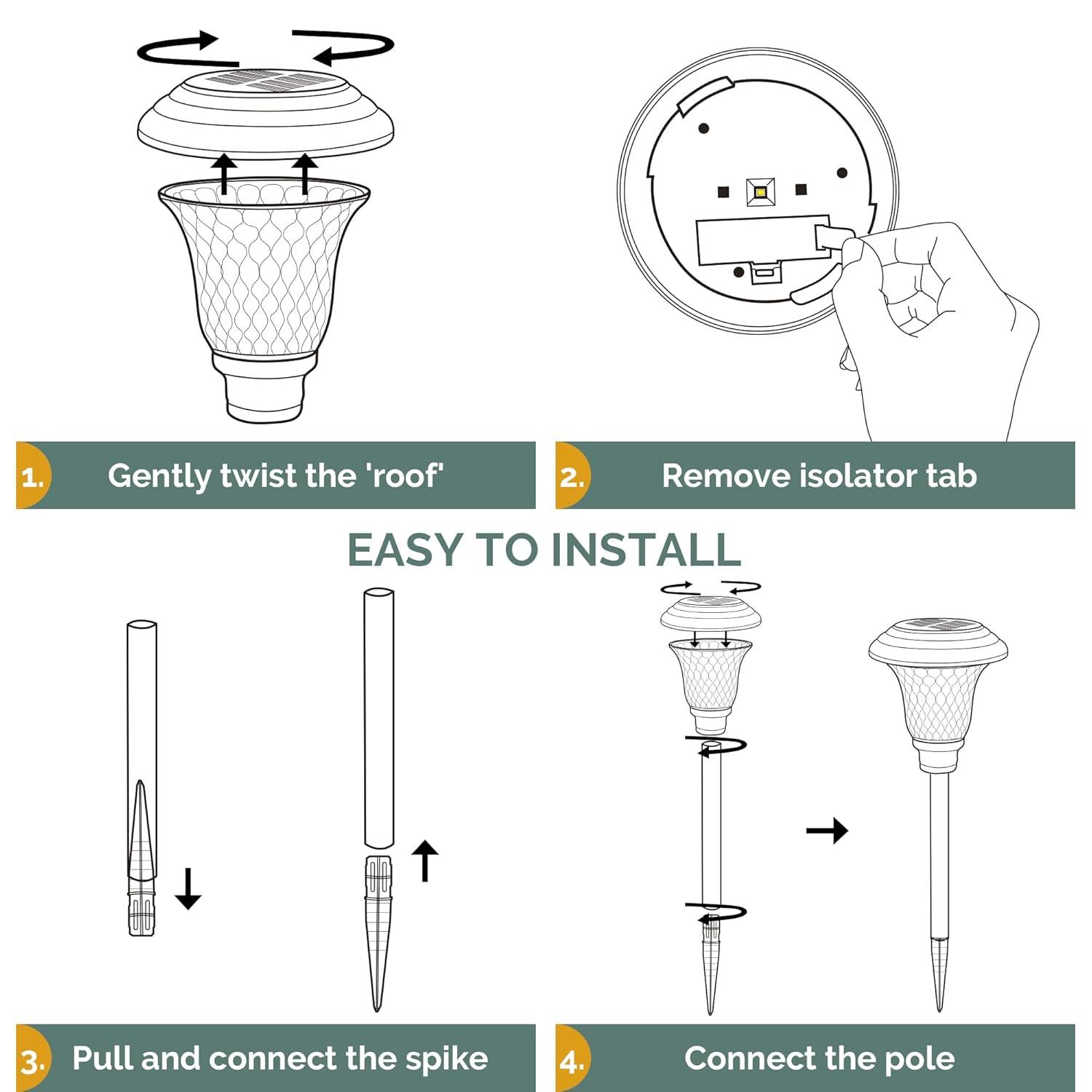 1. Gently twist the 'roof'

2. Remove isolator tab

EASY TO INSTALL

3. Pull and connect the spike

4. Connect the pole