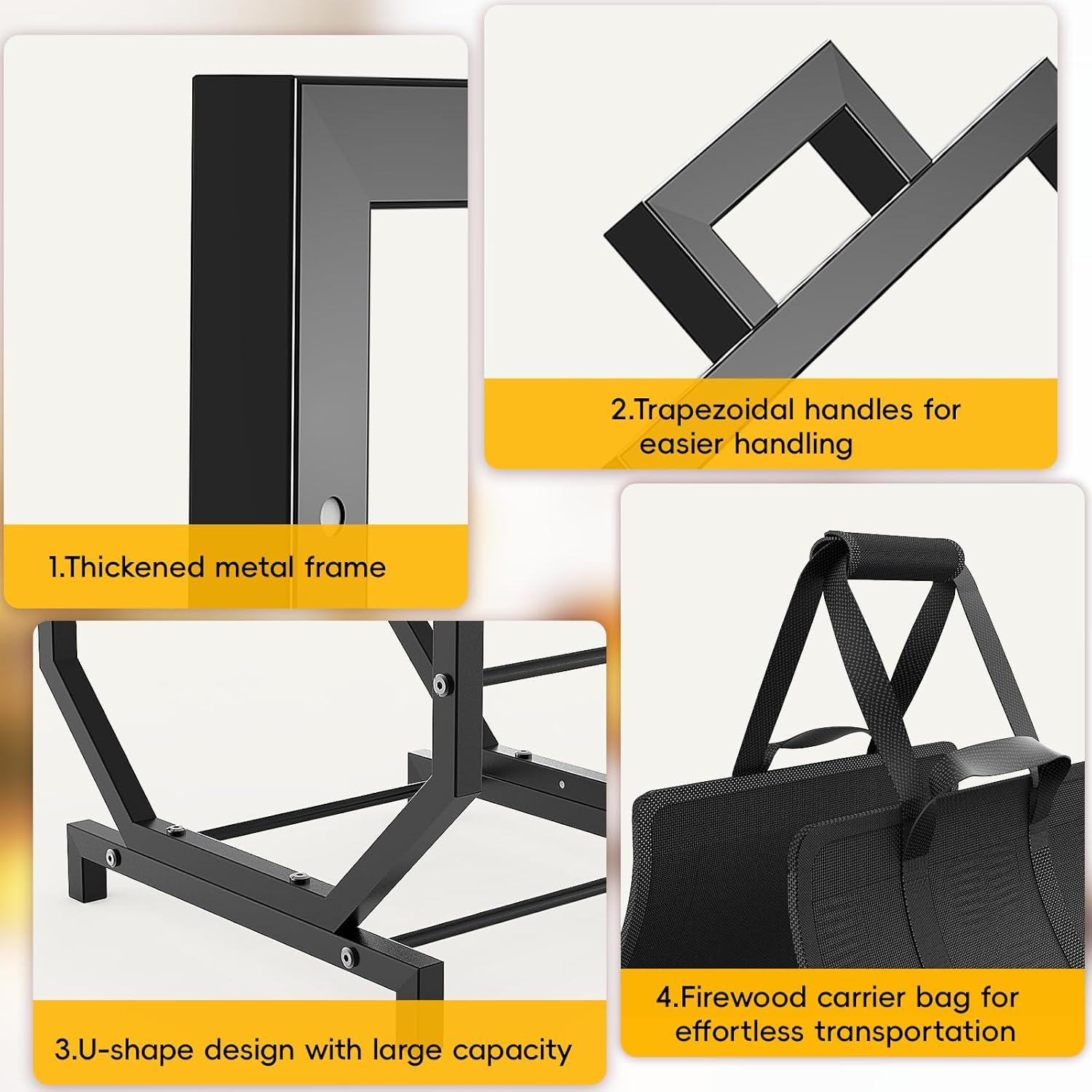 1.Thickened metal frame

2.Trapezoidal handles for easier handling

3.U-shape design with large capacity

4.Firewood carrier bag for effortless transportation