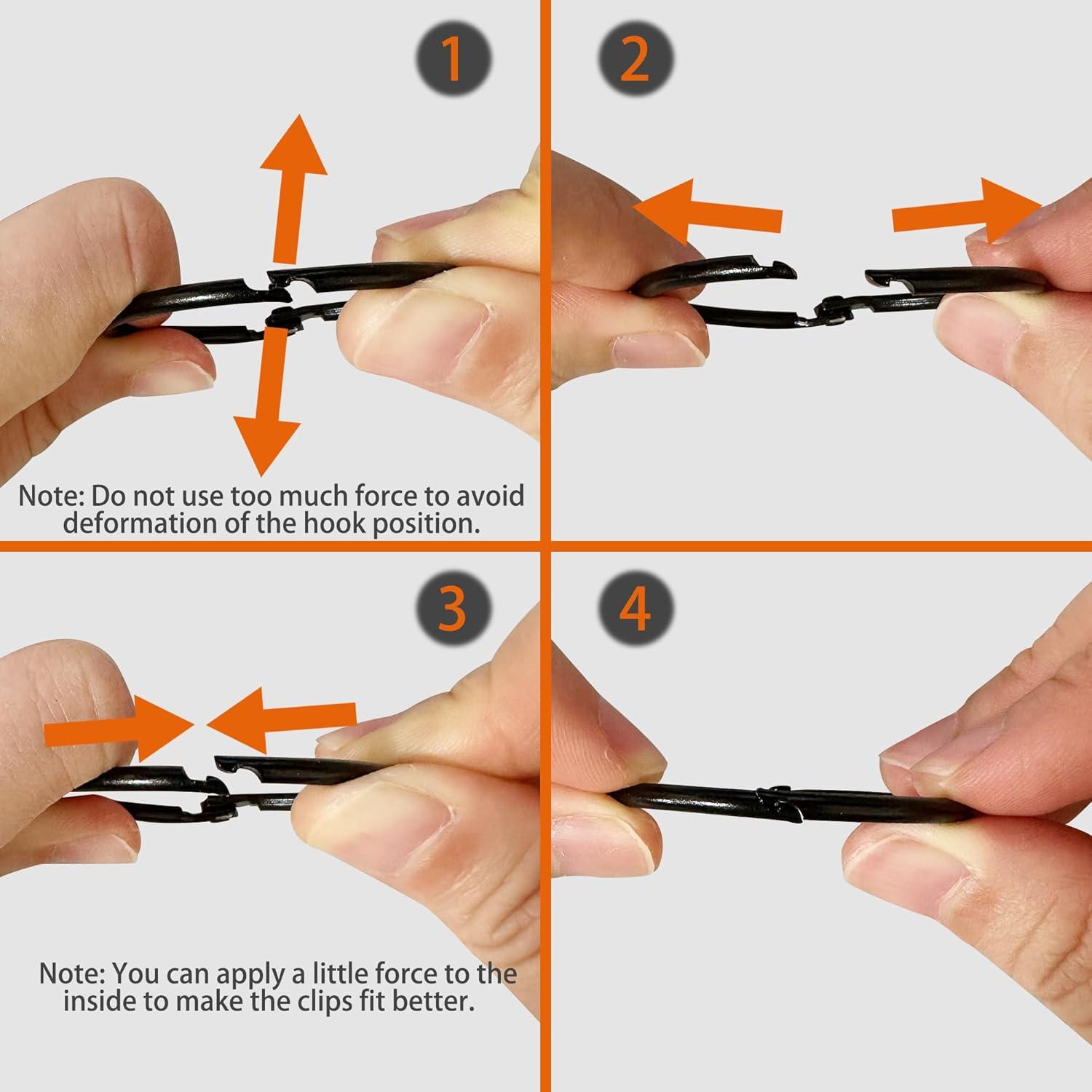 1

Note: Do not use too much force to avoid deformation of the hook position.

2

3

Note: You can apply a little force to the inside to make the clips fit better.

4