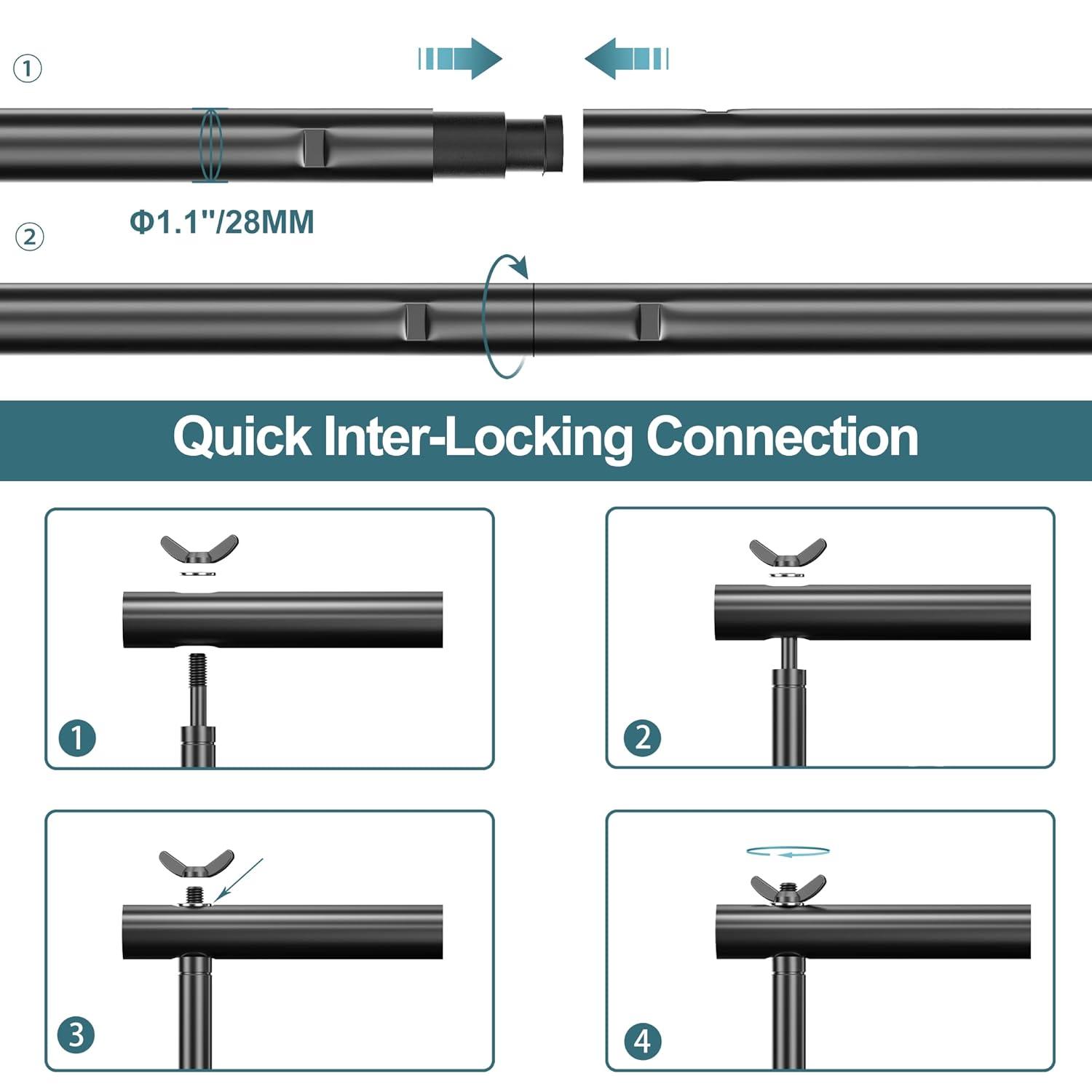 ①

Φ1.1"/28MM

②

Quick Inter-Locking Connection

1

2

3

4