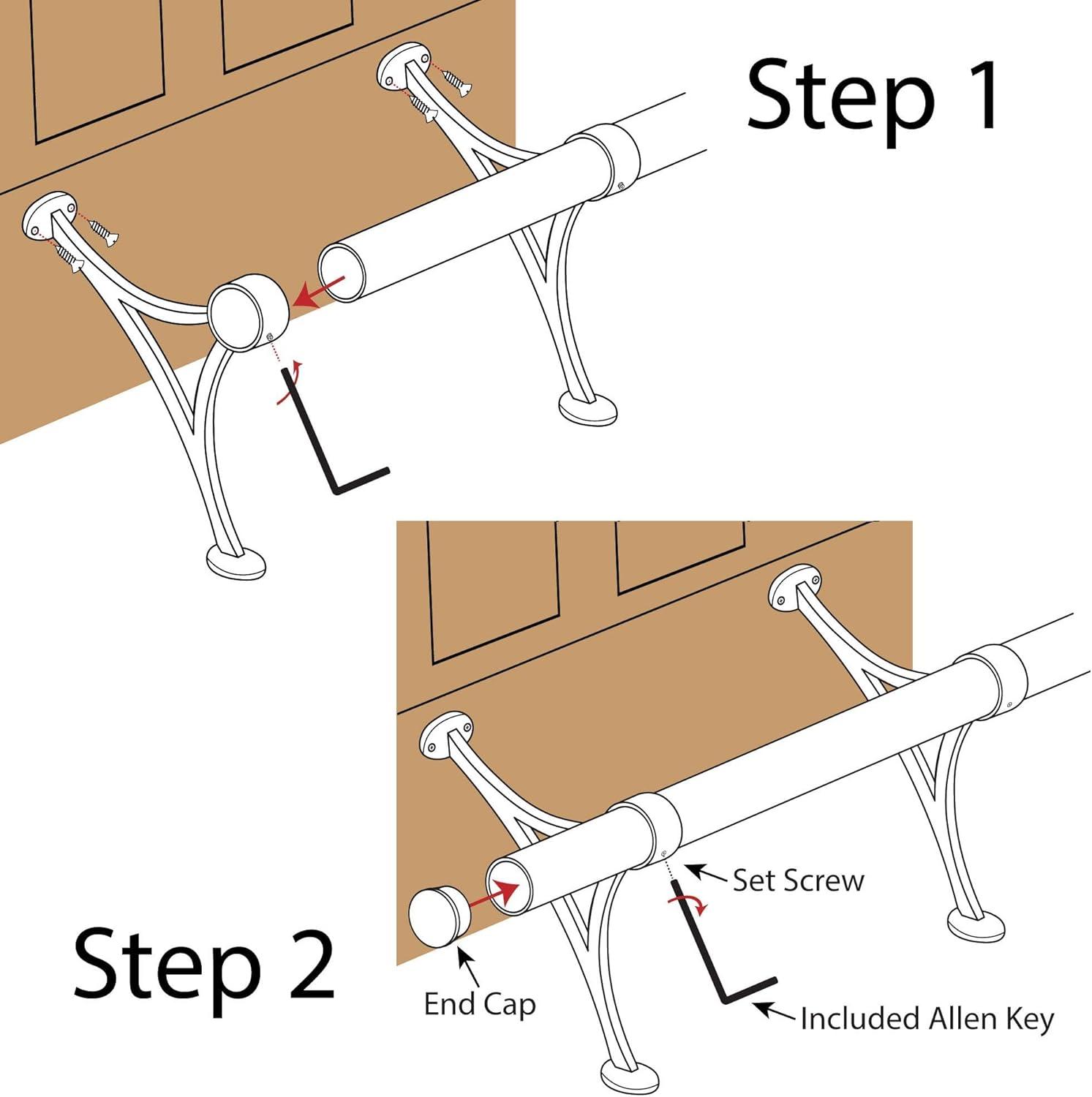 Step 1

Step 2

Set Screw

End Cap

Included Allen Key