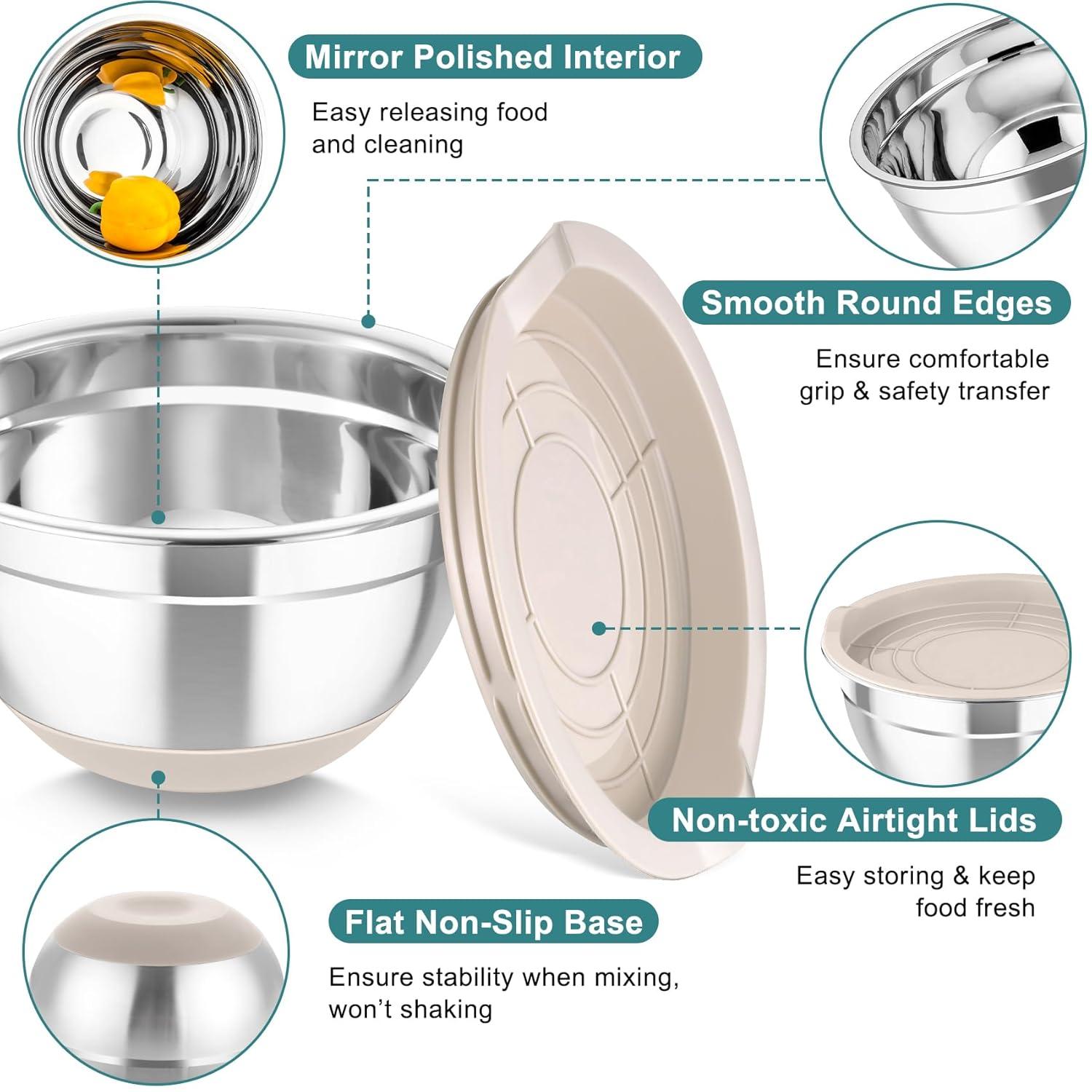 Mirror Polished Interior

Easy releasing food and cleaning

Smooth Round Edges

Ensure comfortable grip & safety transfer

Non-toxic Airtight Lids

Easy storing & keep food fresh

Flat Non-Slip Base

Ensure stability when mixing, won't shaking