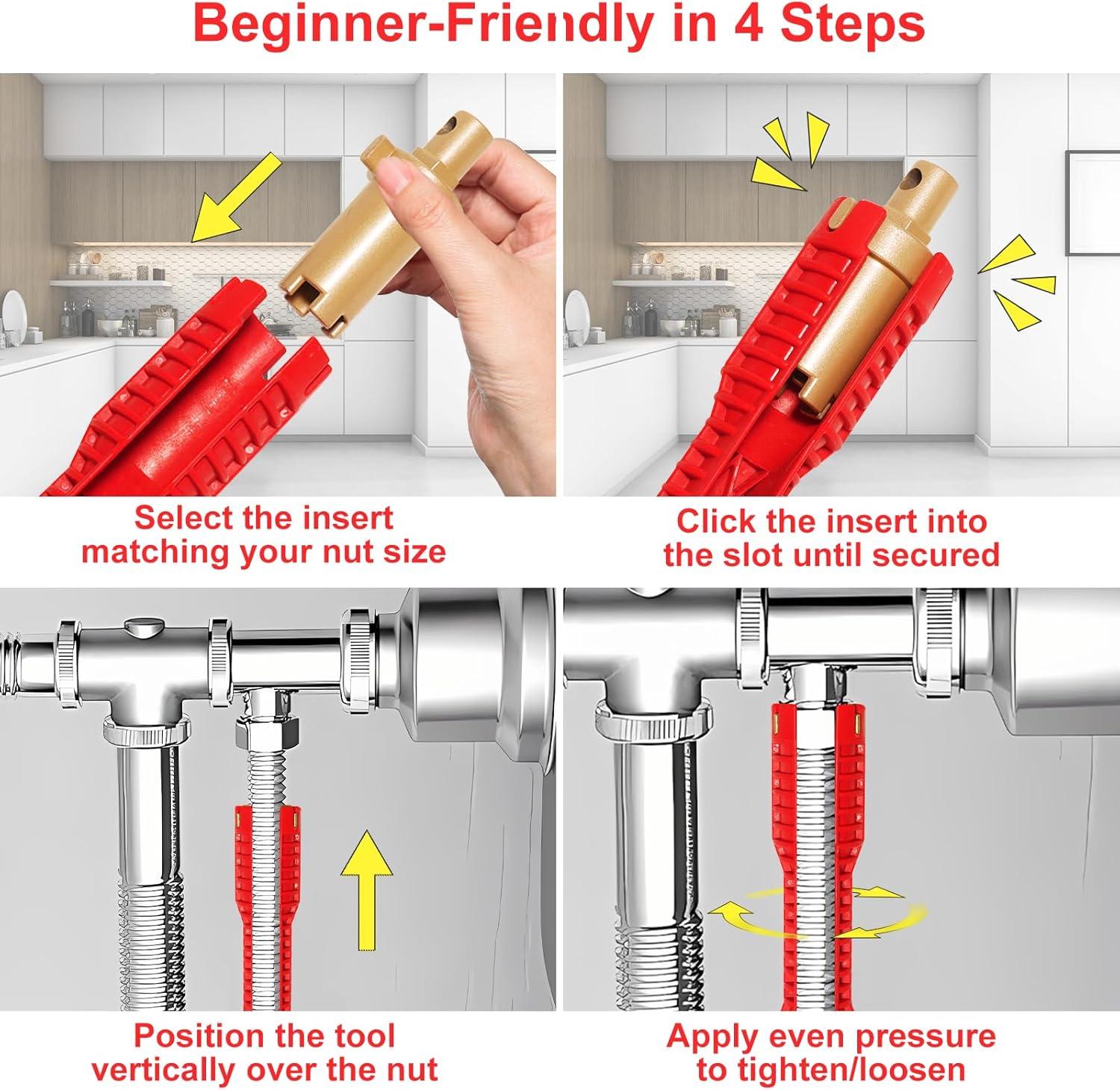 Beginner-Friendly in 4 Steps

Select the insert matching your nut size

Click the insert into the slot until secured

Position the tool vertically over the nut

Apply even pressure to tighten/loosen