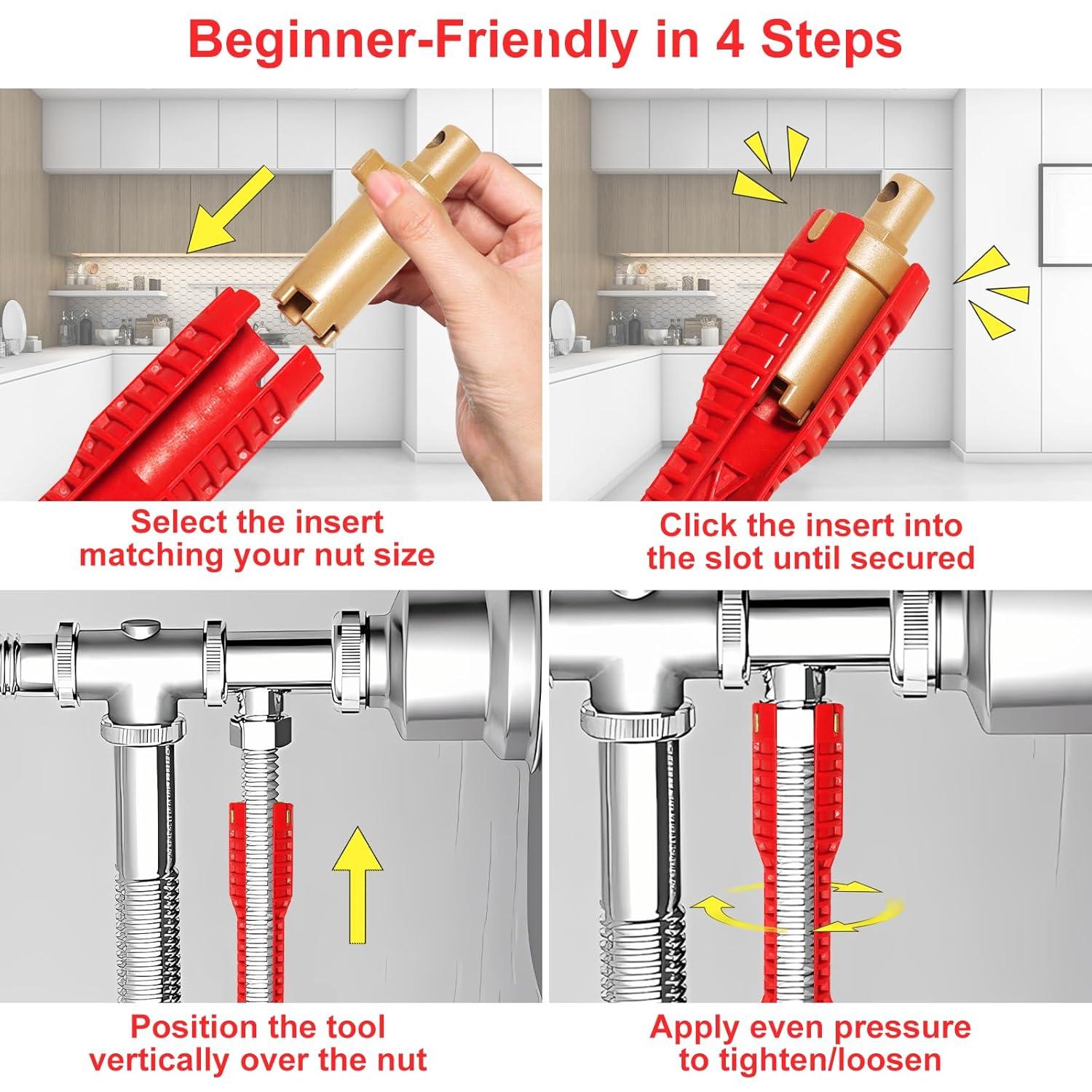 Beginner-Friendly in 4 Steps

Select the insert matching your nut size

Click the insert into the slot until secured

Position the tool vertically over the nut

Apply even pressure to tighten/loosen