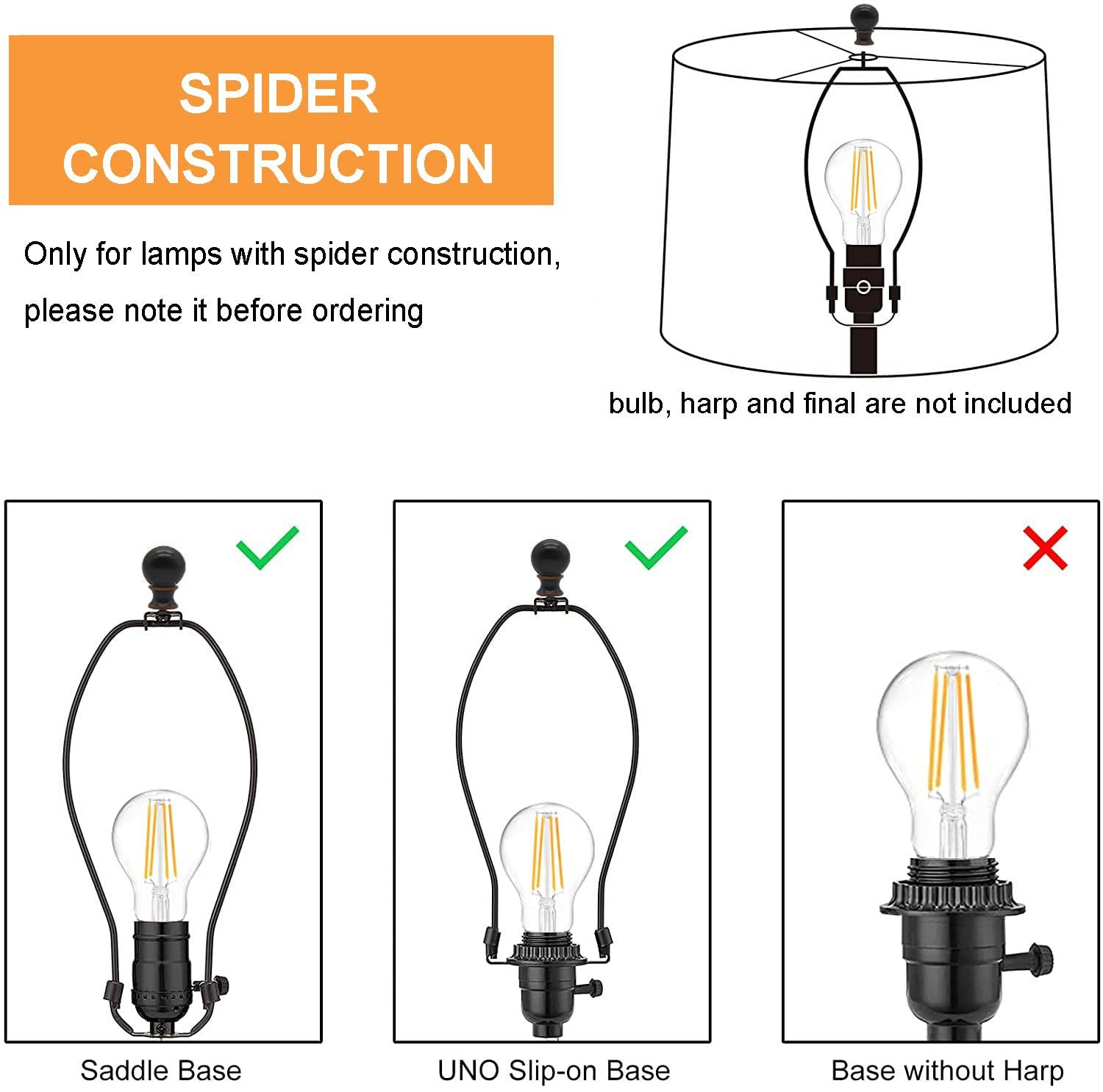 SPIDER CONSTRUCTION

Only for lamps with spider construction, please note it before ordering

bulb, harp and final are not included

Saddle Base

UNO Slip-on Base

Base without Harp