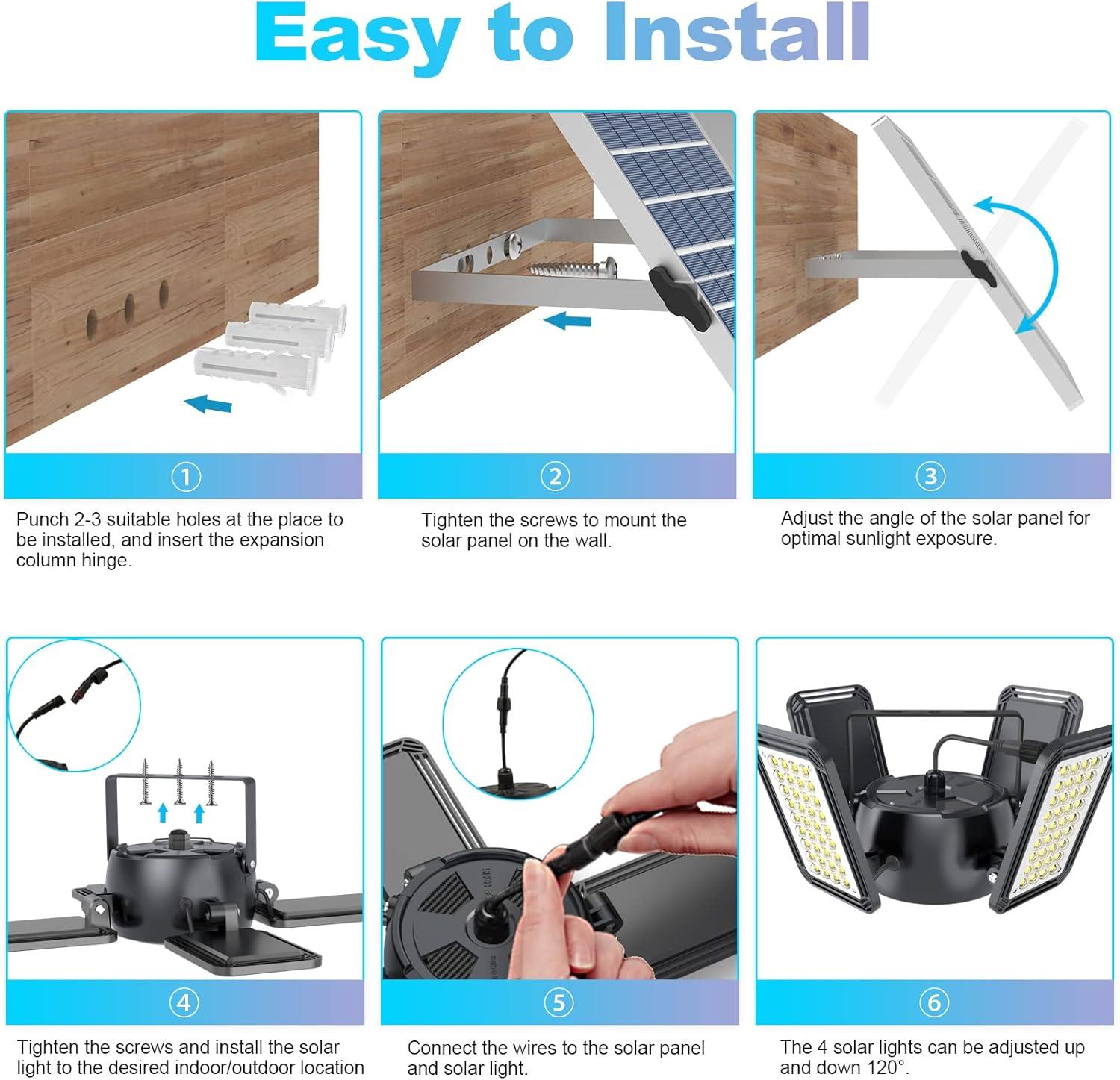 Easy to Install

①

Punch 2-3 suitable holes at the place to be installed, and insert the expansion column hinge.

②

Tighten the screws to mount the solar panel on the wall.

③

Adjust the angle of the solar panel for optimal sunlight exposure.

④

Tighten the screws and install the solar light to the desired indoor/outdoor location

⑤

Connect the wires to the solar panel and solar light.

⑥

The 4 solar lights can be adjusted up and down 120°.