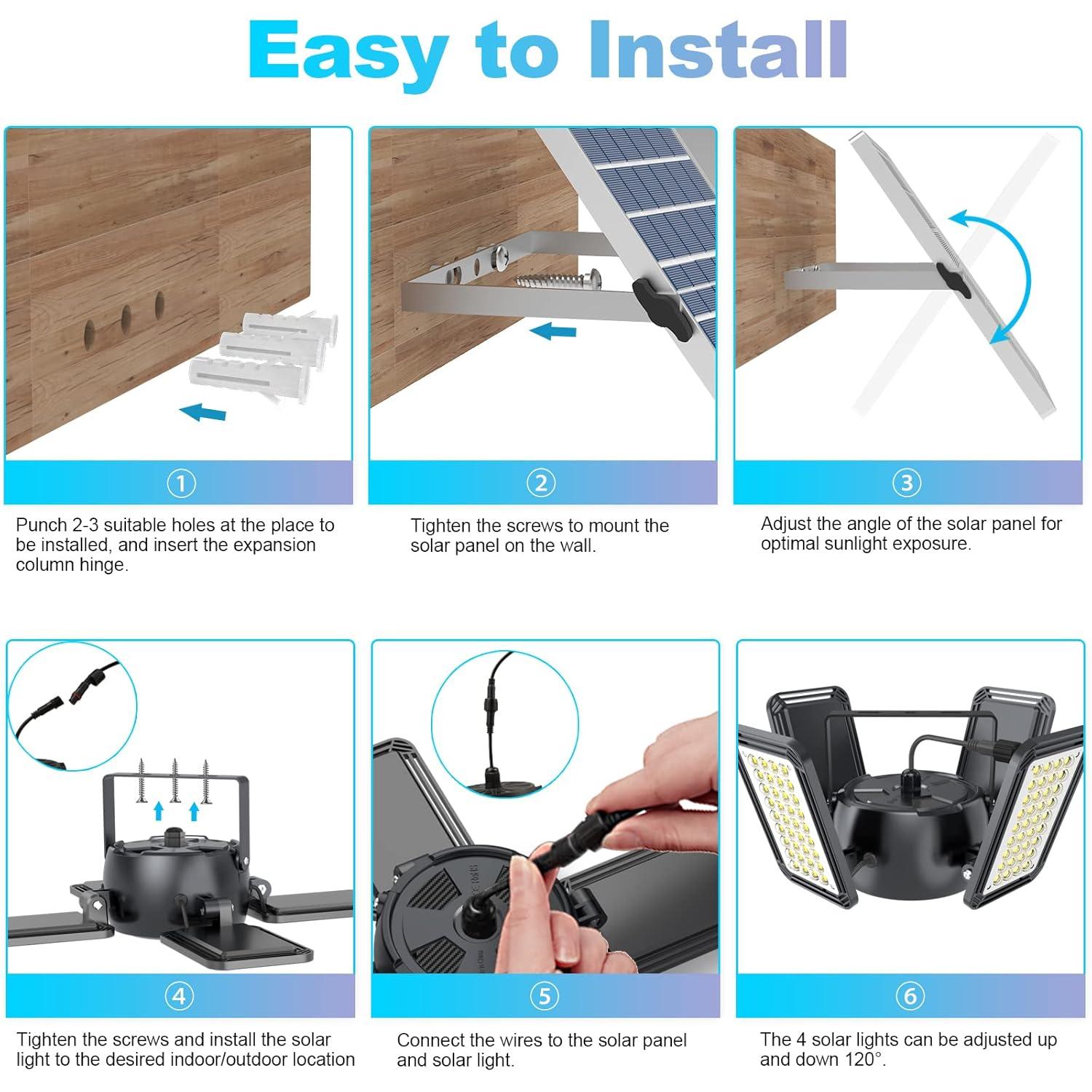 Easy to Install

①

Punch 2-3 suitable holes at the place to be installed, and insert the expansion column hinge.

②

Tighten the screws to mount the solar panel on the wall.

③

Adjust the angle of the solar panel for optimal sunlight exposure.

④

Tighten the screws and install the solar light to the desired indoor/outdoor location

⑤

Connect the wires to the solar panel and solar light.

⑥

The 4 solar lights can be adjusted up and down 120°.