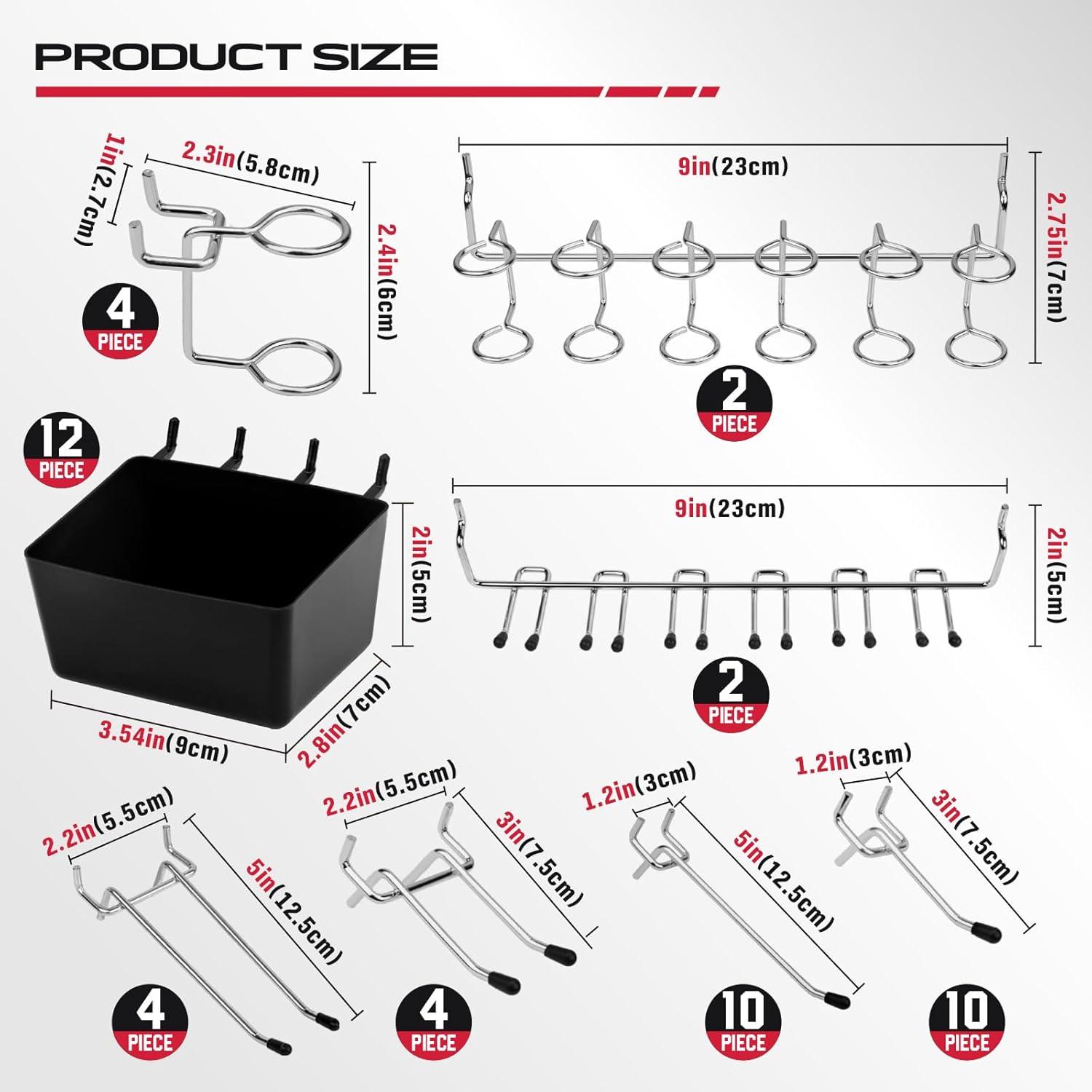 PRODUCT SIZE

1in(2.7cm)
2.3in(5.8cm)
2.4in(6cm)
4
PIECE

9in(23cm)
2.75in(7cm)
2
PIECE

12
PIECE
2in(5cm)
3.54in(9cm)
2.8in(7cm)

9in(23cm)
2in(5cm)
2
PIECE

2.2in(5.5cm)
5in(12.5cm)
4
PIECE

2.2in(5.5cm)
3in(7.5cm)
4
PIECE

1.2in(3cm)
5in(12.5cm)
10
PIECE

1.2in(3cm)
3in(7.5cm)
10
PIECE