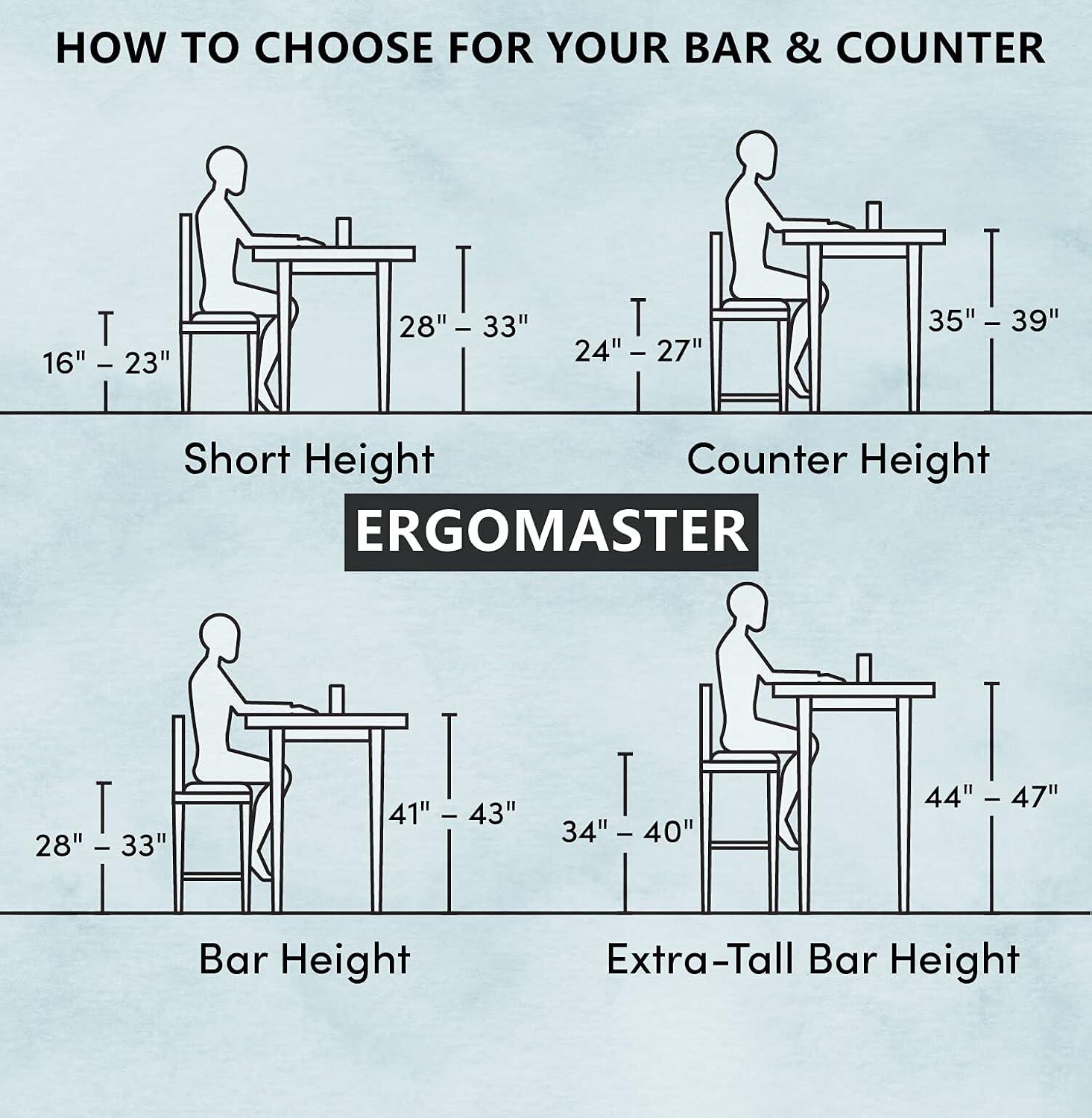 HOW TO CHOOSE FOR YOUR BAR & COUNTER

16" – 23"

28" – 33"

Short Height

24" – 27"

35" – 39"

Counter Height

ERGOMASTER

28" – 33"

41" – 43"

Bar Height

34" – 40"

44" – 47"

Extra-Tall Bar Height