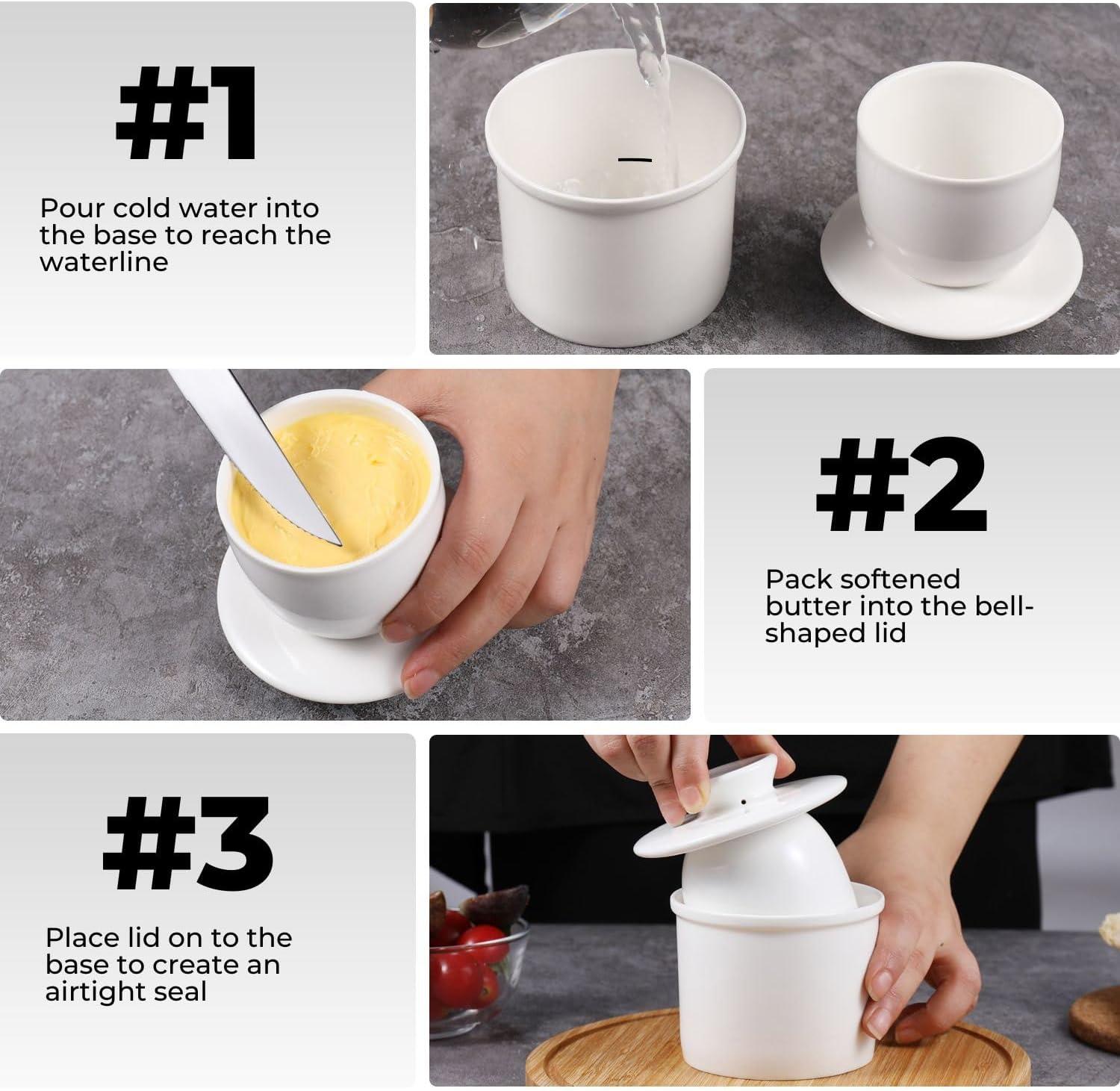 #1

Pour cold water into the base to reach the waterline

#2

Pack softened butter into the bell-shaped lid

#3

Place lid on to the base to create an airtight seal