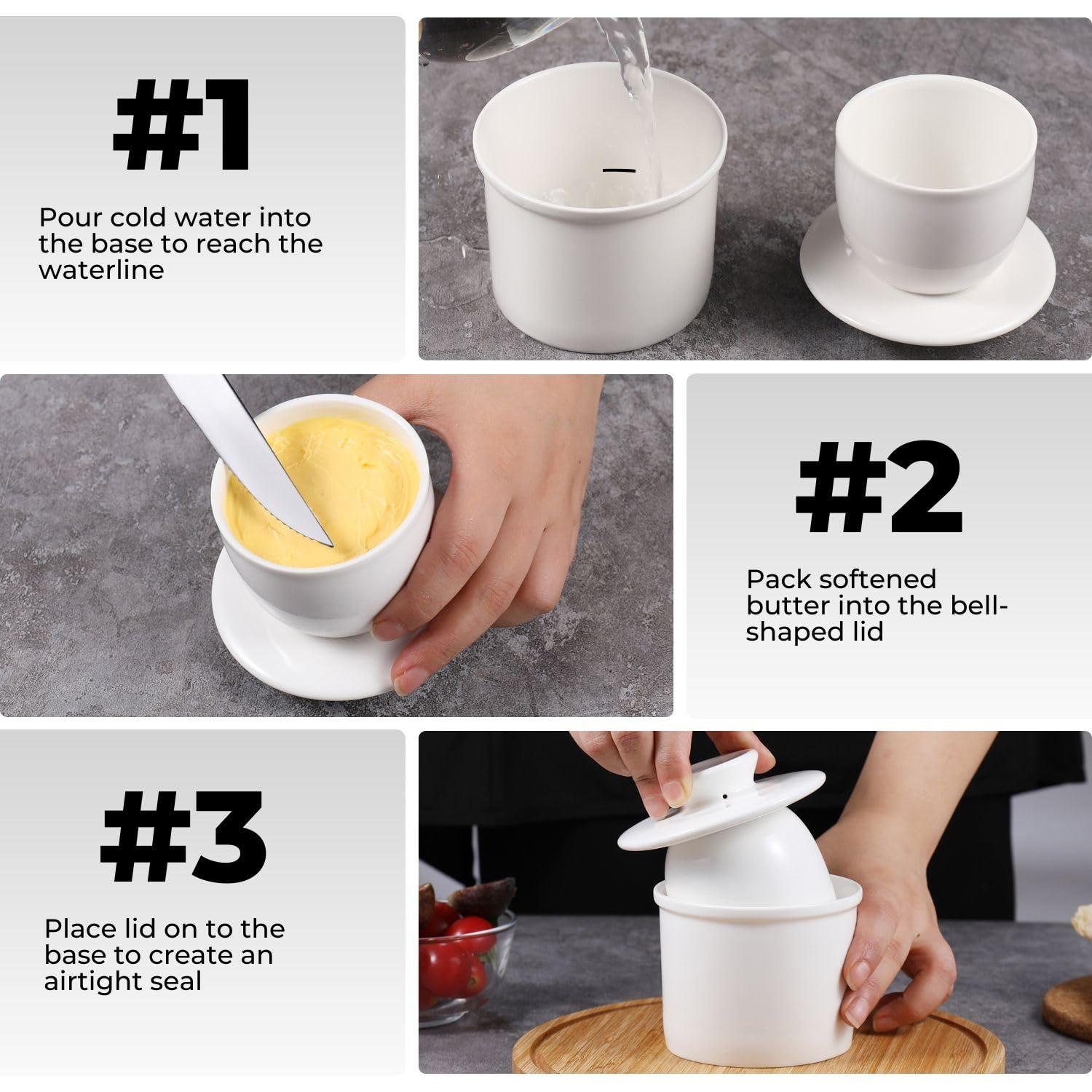 #1

Pour cold water into the base to reach the waterline

#2

Pack softened butter into the bell-shaped lid

#3

Place lid on to the base to create an airtight seal