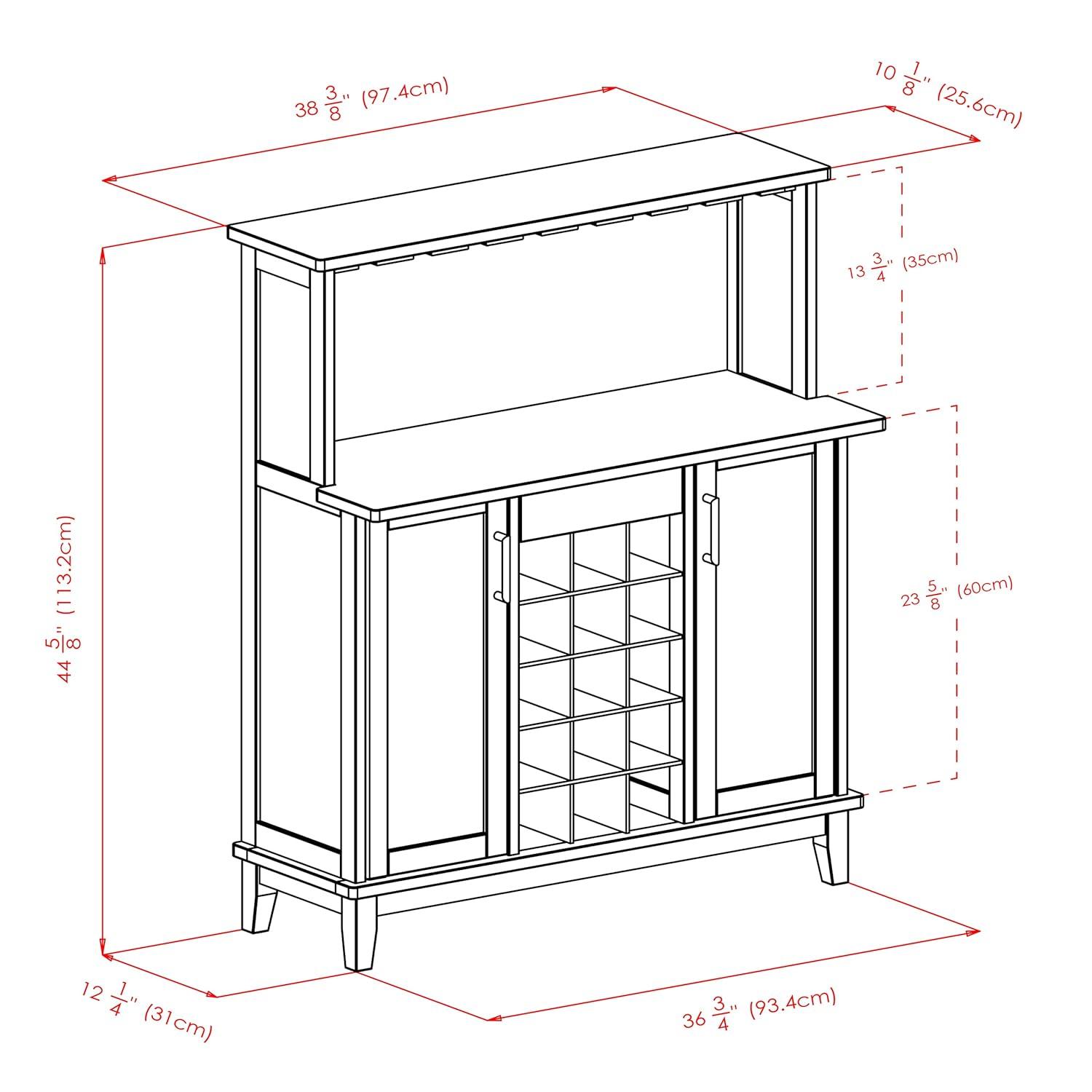 $38\frac{3}{8}$" (97.4cm)

$10\frac{1}{8}$" (25.6cm)

$13\frac{3}{4}$" (35cm)

$44\frac{5}{8}$" (113.2cm)

$23\frac{5}{8}$" (60cm)

$12\frac{1}{4}$" (31cm)

$36\frac{3}{4}$" (93.4cm)