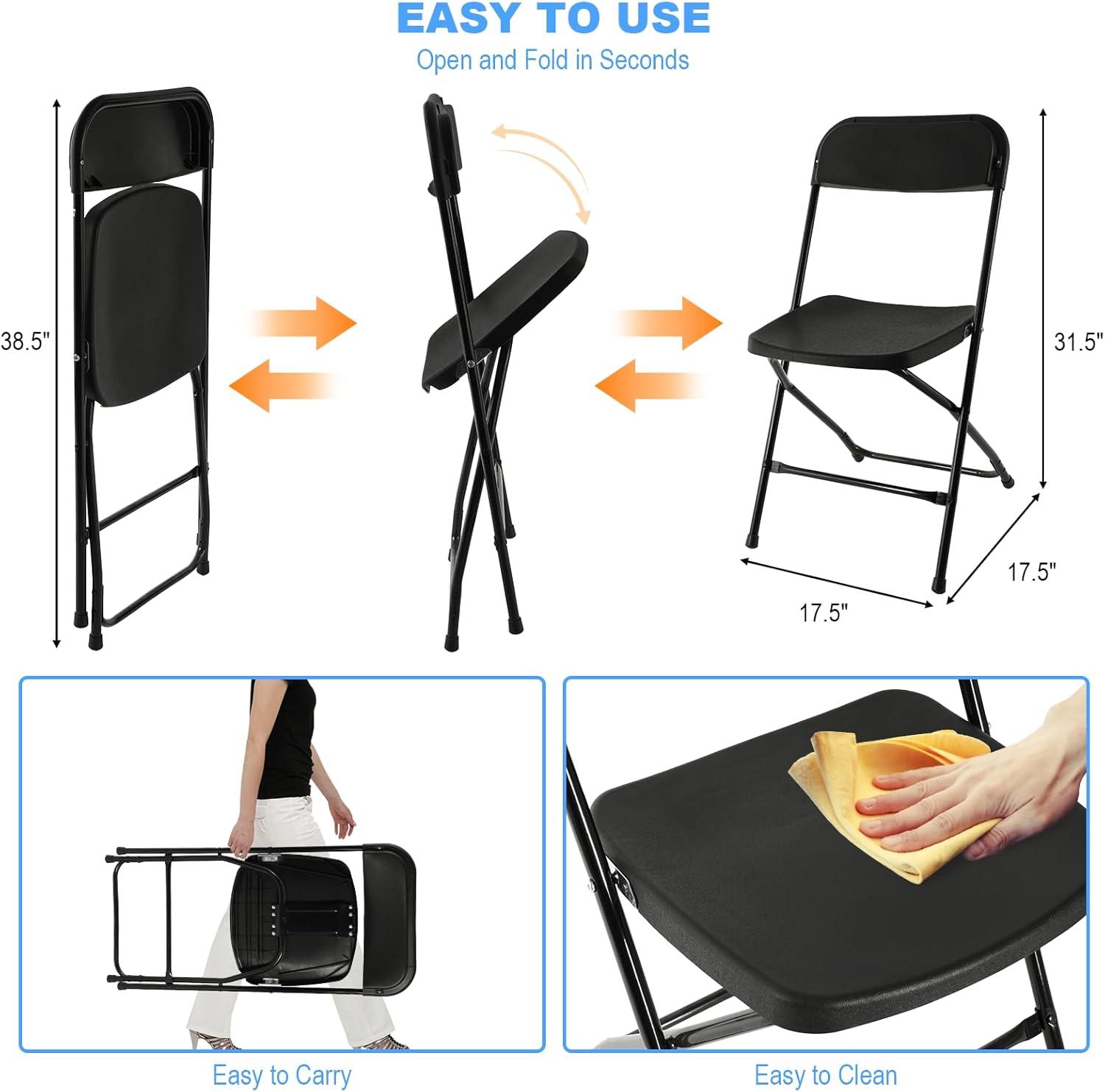 EASY TO USE

Open and Fold in Seconds

38.5"

31.5"

17.5"

17.5"

Easy to Carry

Easy to Clean