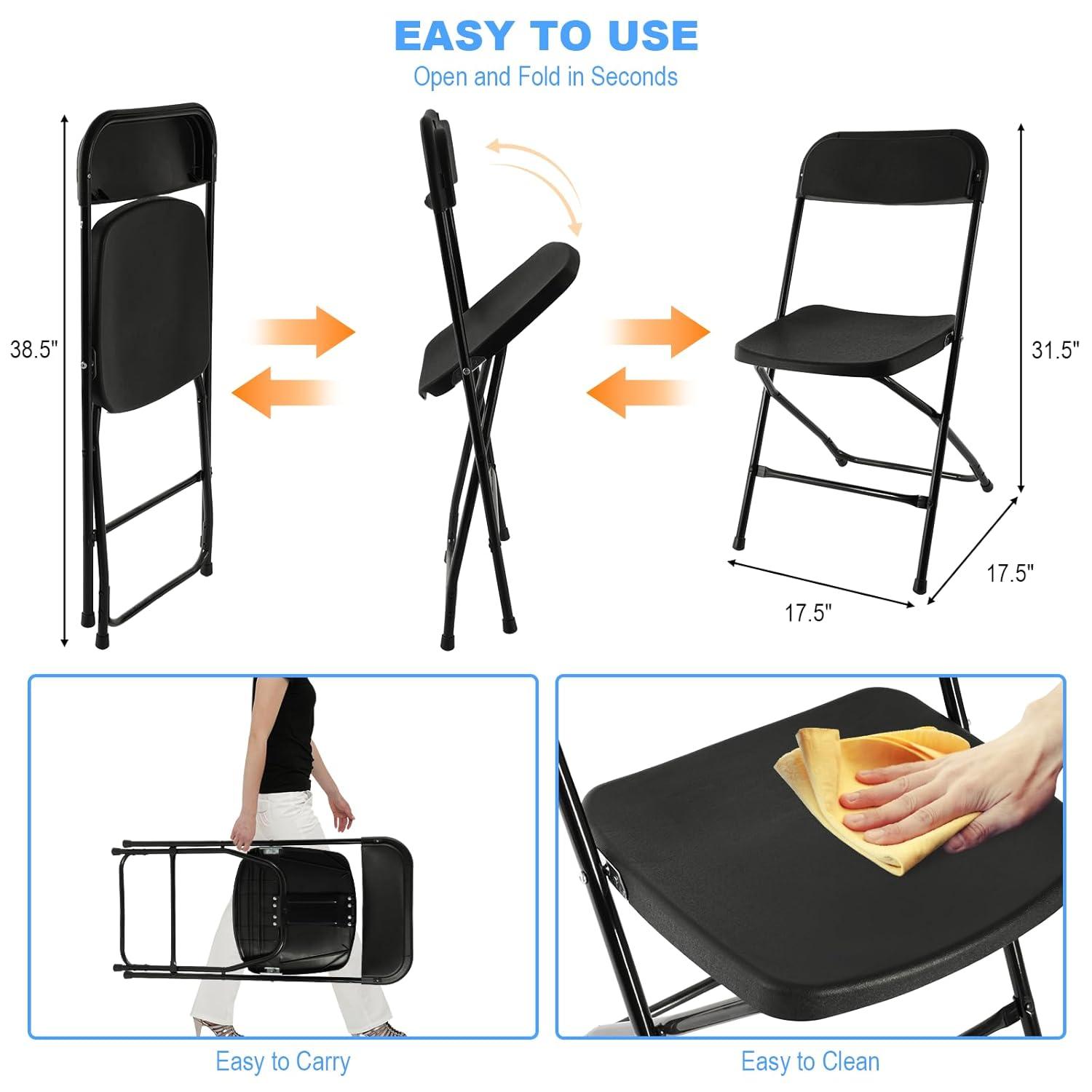 EASY TO USE
Open and Fold in Seconds

38.5"

31.5"

17.5"

17.5"

Easy to Carry

Easy to Clean