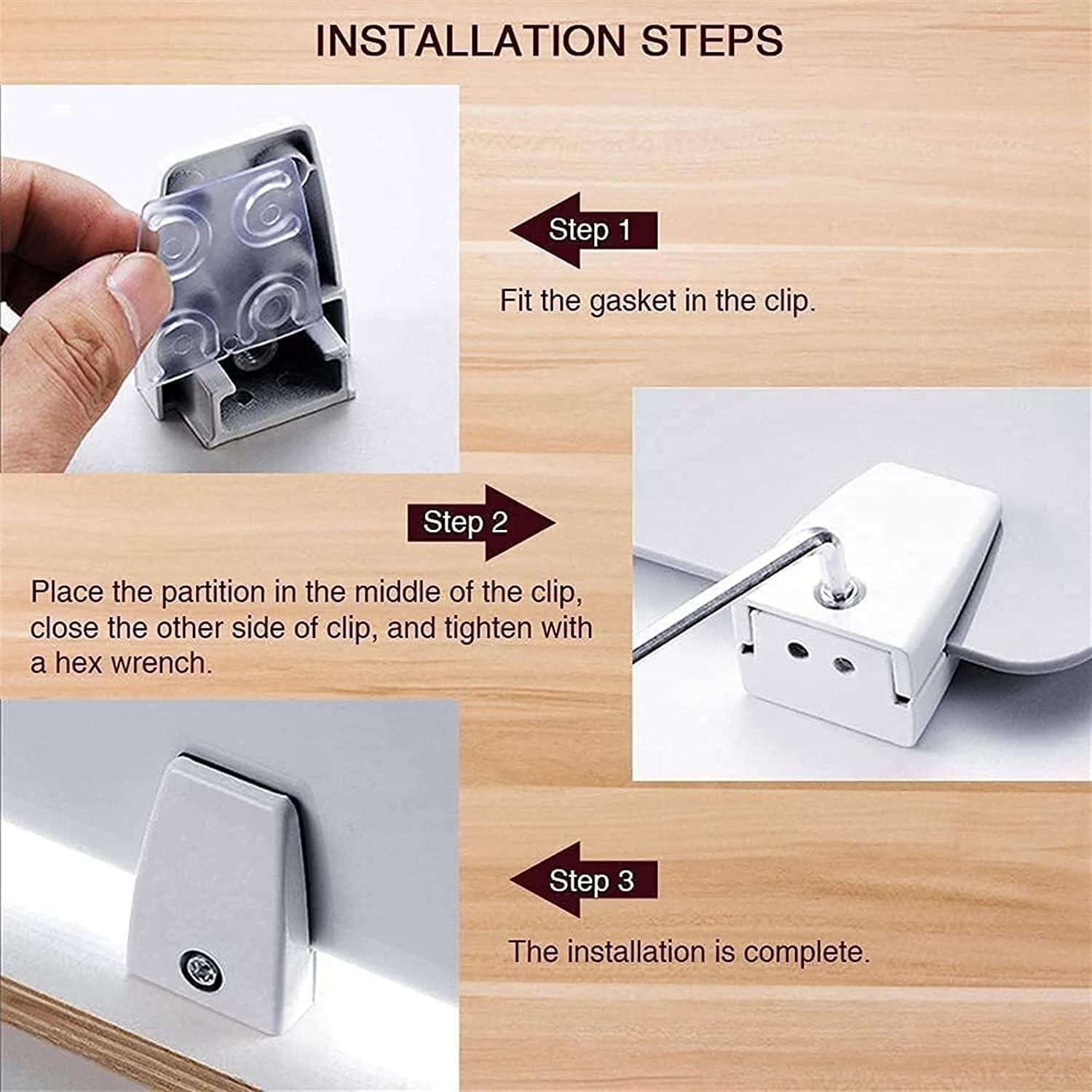 INSTALLATION STEPS

Step 1

Fit the gasket in the clip.

Step 2

Place the partition in the middle of the clip, close the other side of clip, and tighten with a hex wrench.

Step 3

The installation is complete.